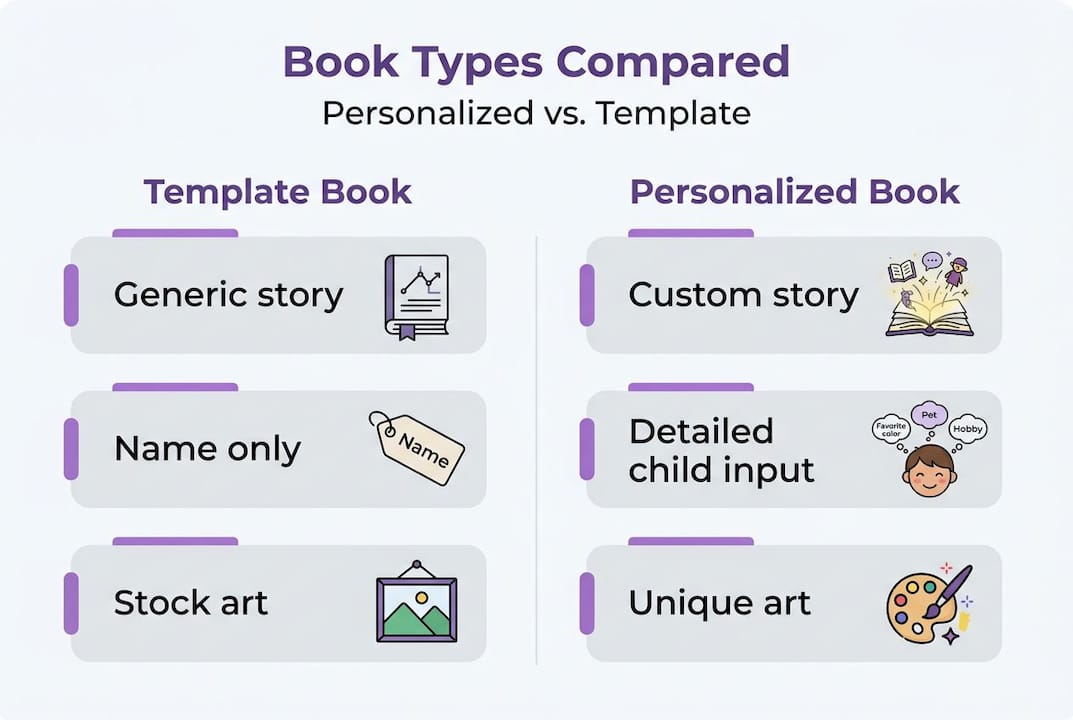 Book Types Compared
Personalized vs. Template

Template Book

Generic story

Name only

Name

Stock art

Personalized Book

Custom story

Detailed child input

Favorite color
Pet
Hobby

Unique art