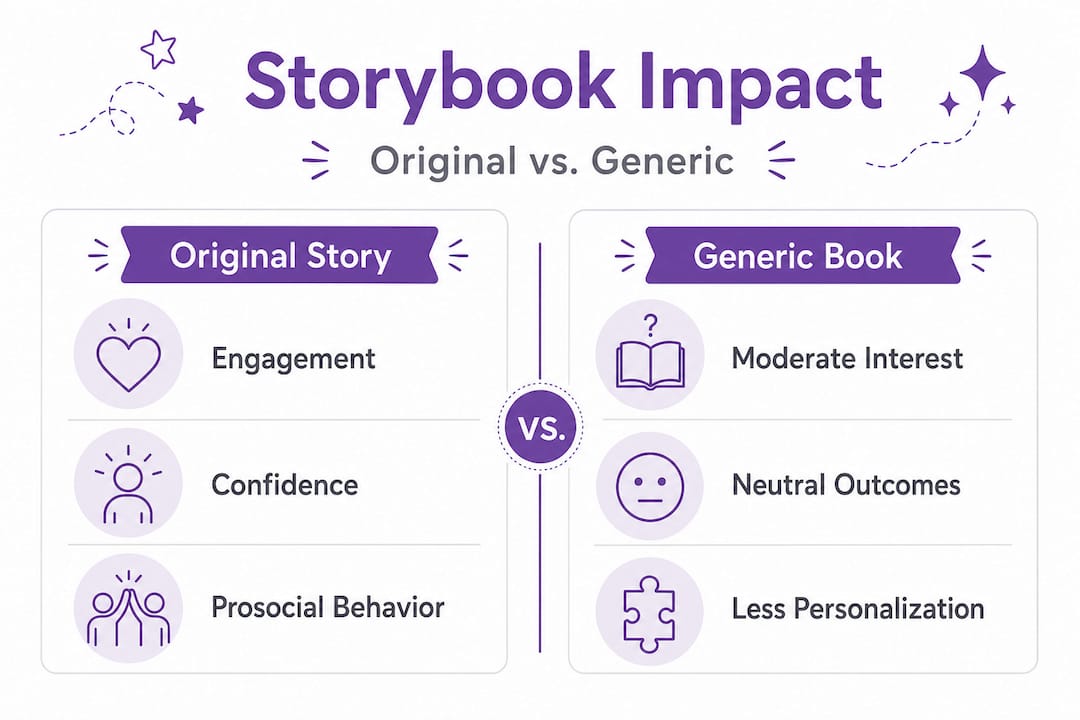 Storybook Impact

Original vs. Generic

Original Story

Engagement

Confidence

Prosocial Behavior

VS.

Generic Book

?

Moderate Interest

Neutral Outcomes

Less Personalization