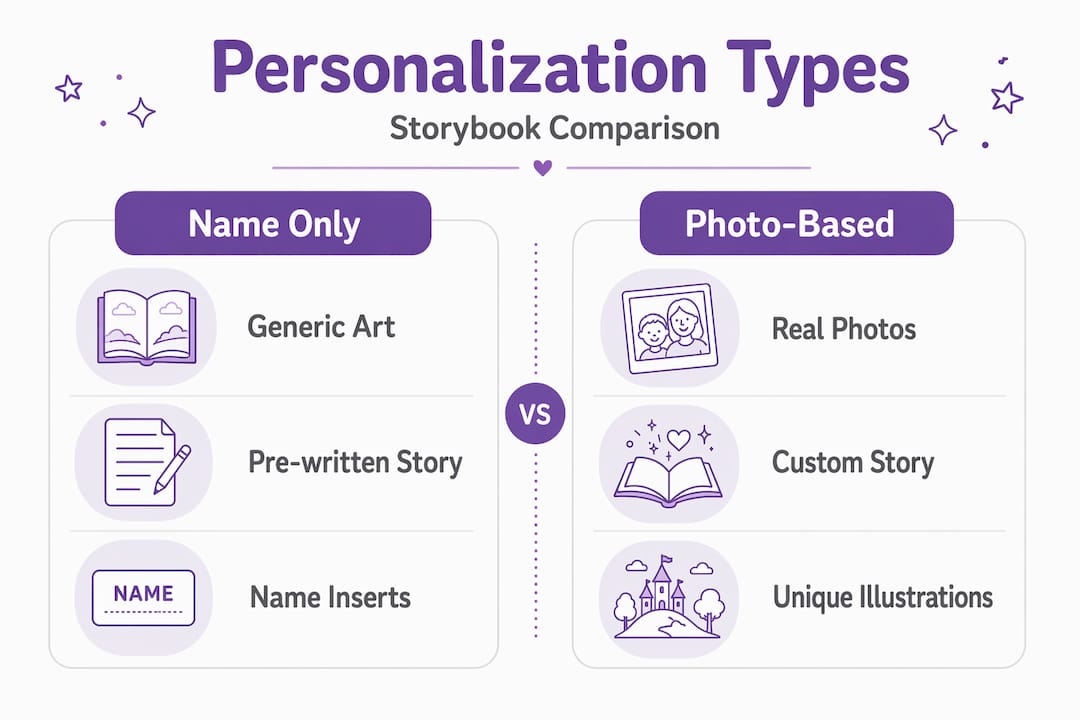 Personalization Types

Storybook Comparison

Name Only

Generic Art

Pre-written Story

NAME

Name Inserts

VS

Photo-Based

Real Photos

Custom Story

Unique Illustrations