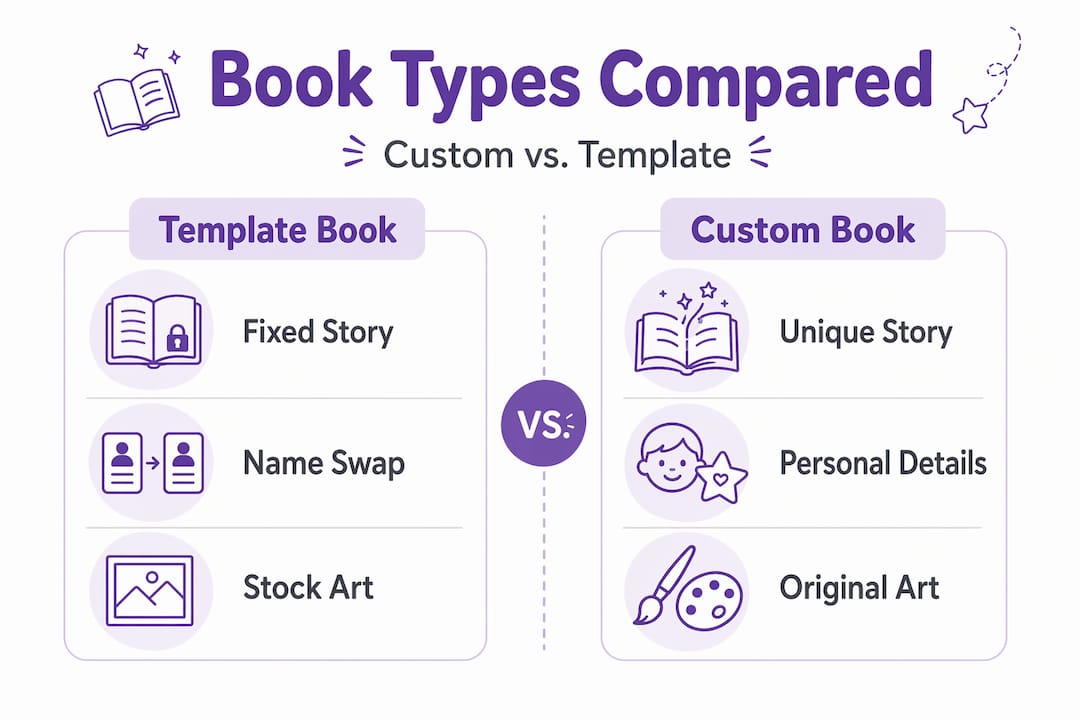 Book Types Compared

Custom vs. Template

Template Book

Fixed Story

Name Swap

Stock Art

VS

Custom Book

Unique Story

Personal Details

Original Art