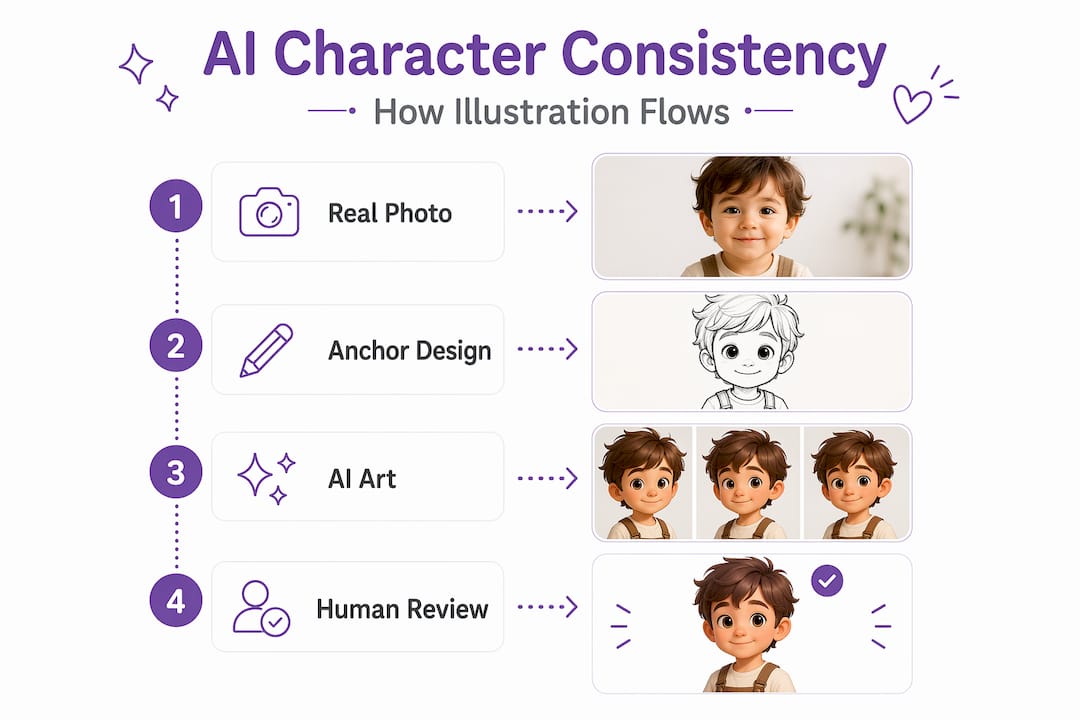 AI Character Consistency

How Illustration Flows

1 Real Photo

2 Anchor Design

3 AI Art

4 Human Review