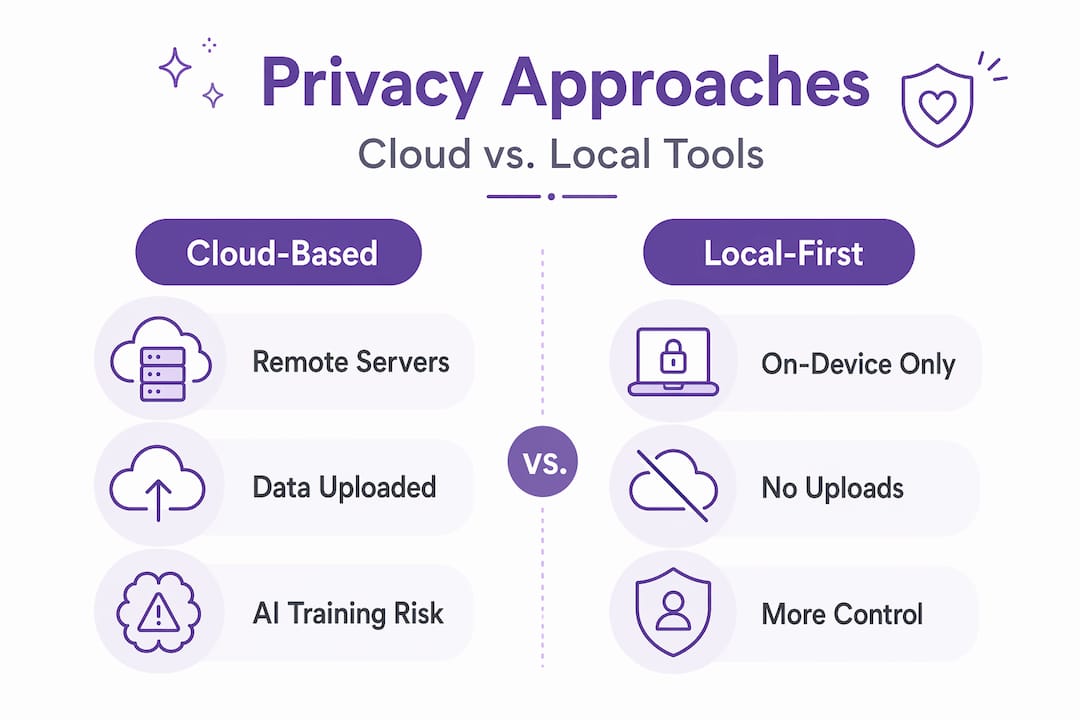 Privacy Approaches

Cloud vs. Local Tools

Cloud-Based

Remote Servers

Data Uploaded

AI Training Risk

vs.

Local-First

On-Device Only

No Uploads

More Control