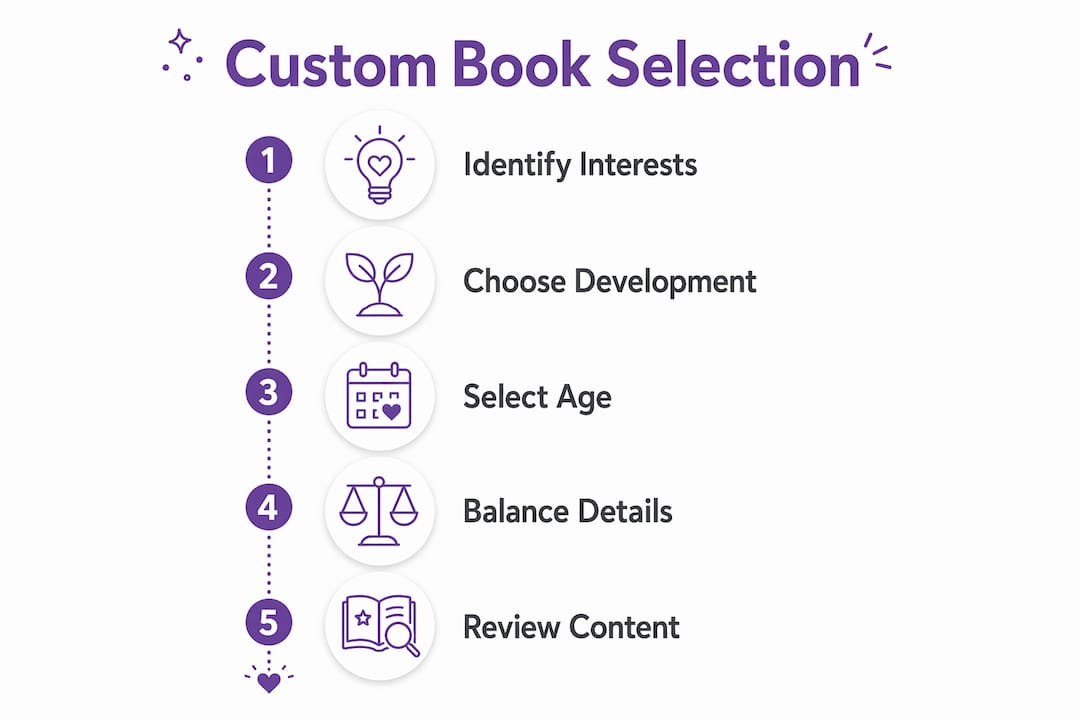 Custom Book Selection

1 Identify Interests

2 Choose Development

3 Select Age

4 Balance Details

5 Review Content