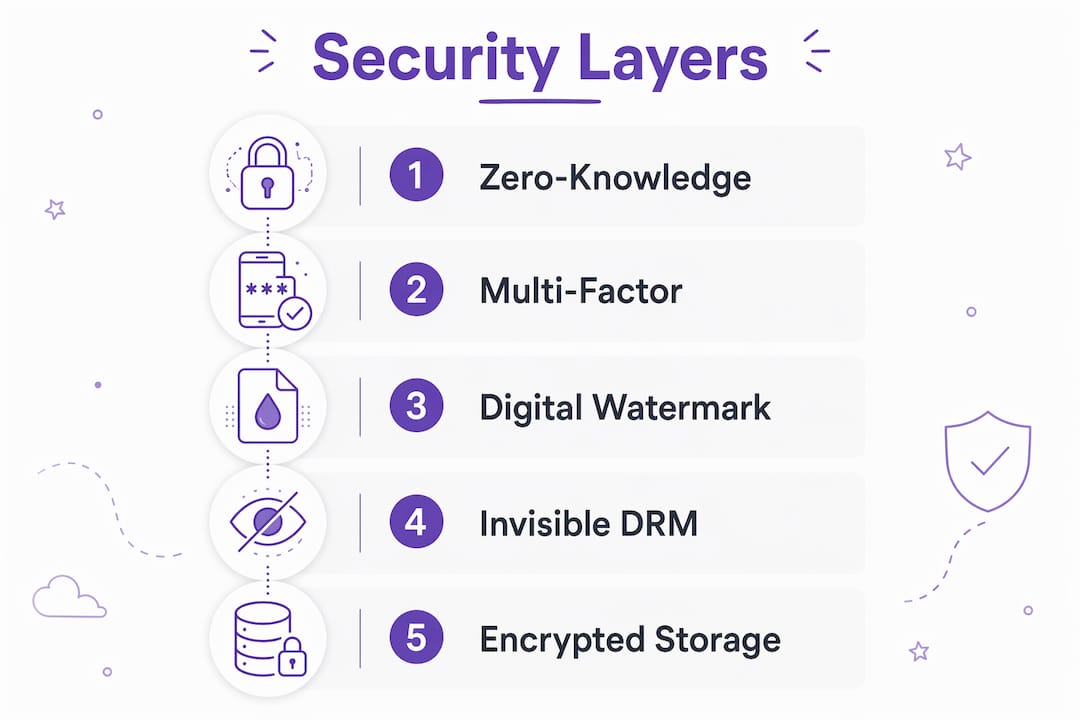 Security Layers

1 Zero-Knowledge

2 Multi-Factor

3 Digital Watermark

4 Invisible DRM

5 Encrypted Storage