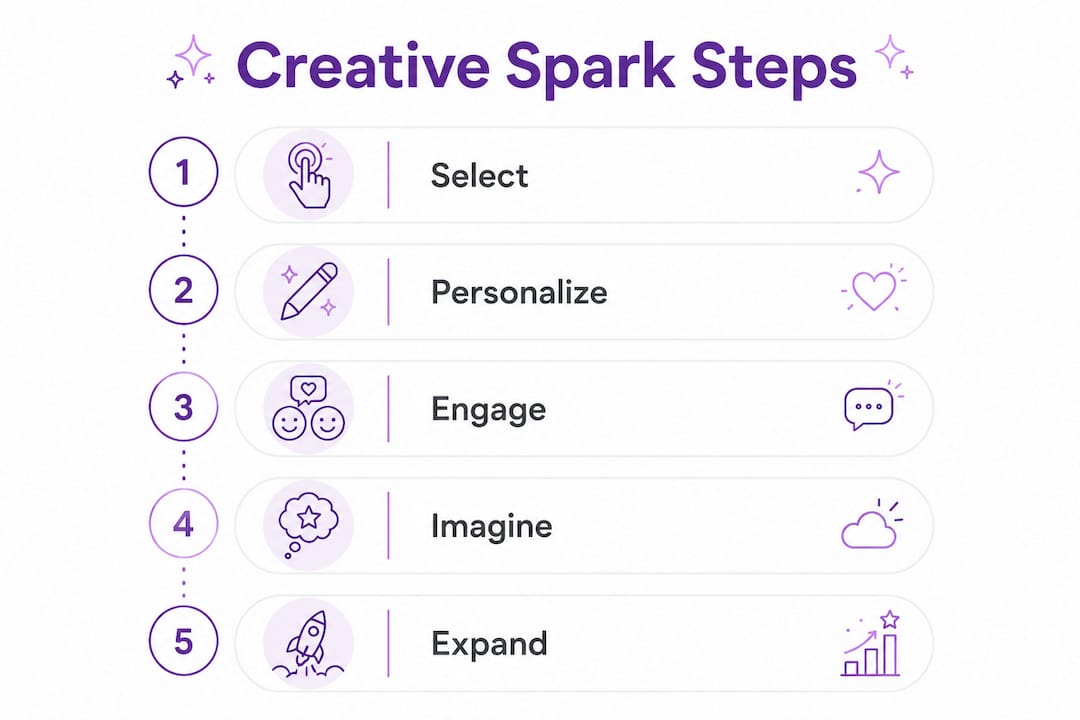 Creative Spark Steps

1 Select

2 Personalize

3 Engage

4 Imagine

5 Expand