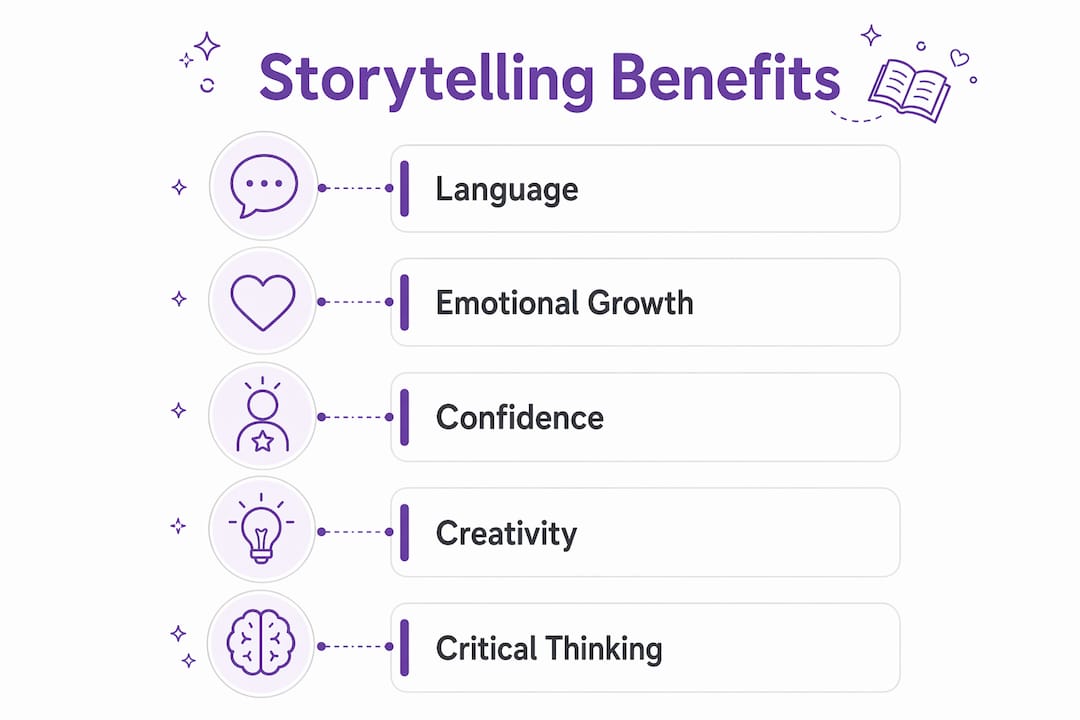 Storytelling Benefits

Language

Emotional Growth

Confidence

Creativity

Critical Thinking