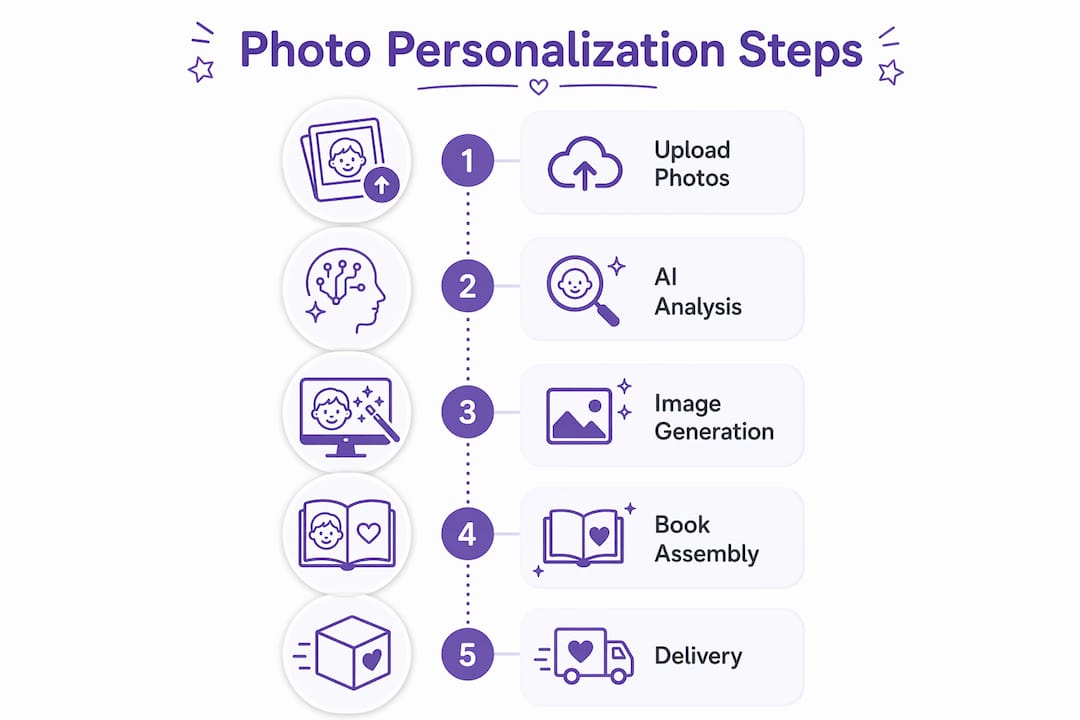 Photo Personalization Steps

1 Upload Photos

2 AI Analysis

3 Image Generation

4 Book Assembly

5 Delivery