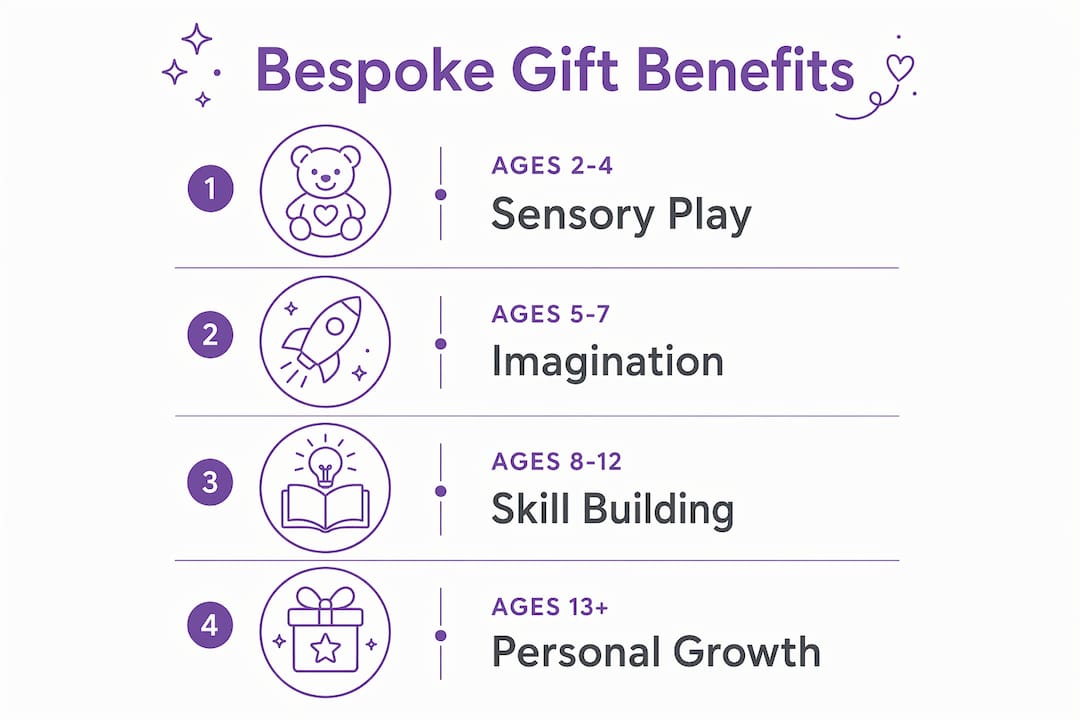 Bespoke Gift Benefits

1
AGES 2-4
Sensory Play

2
AGES 5-7
Imagination

3
AGES 8-12
Skill Building

4
AGES 13+
Personal Growth