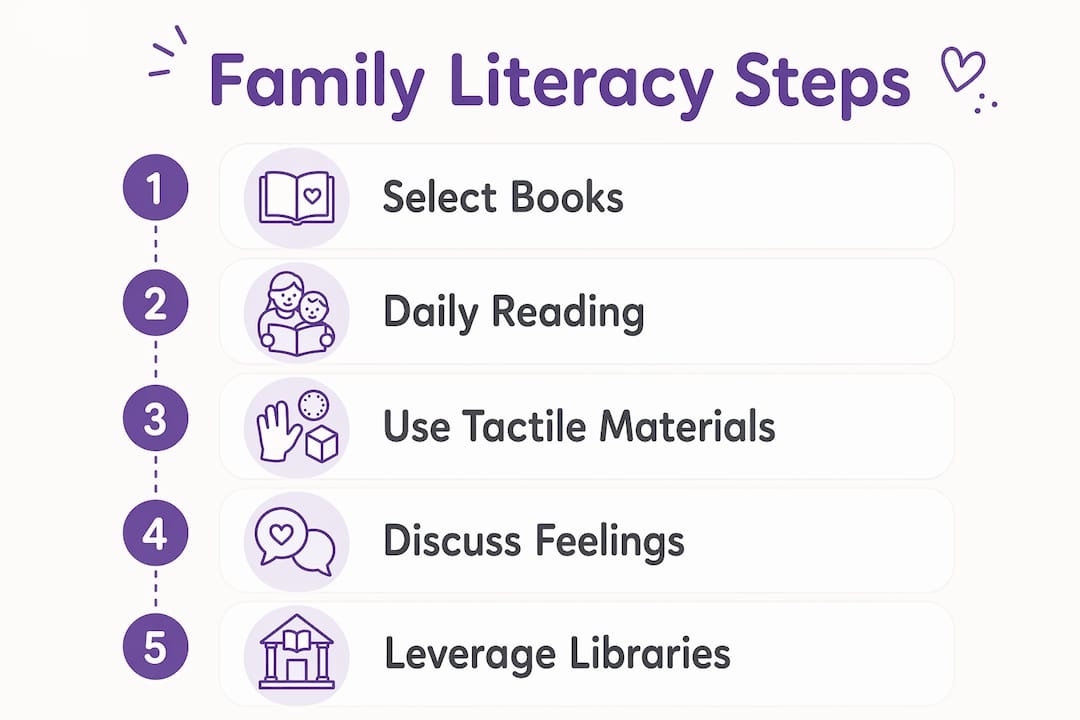 Family Literacy Steps

1 Select Books

2 Daily Reading

3 Use Tactile Materials

4 Discuss Feelings

5 Leverage Libraries