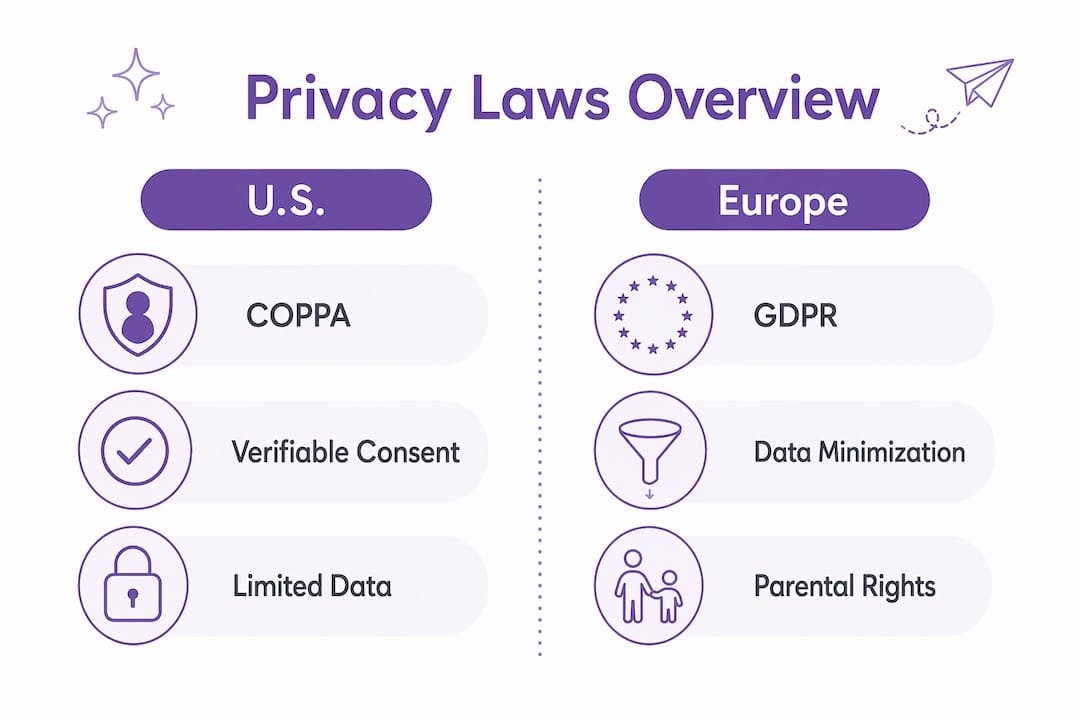 Privacy Laws Overview

U.S.

COPPA

Verifiable Consent

Limited Data

Europe

GDPR

Data Minimization

Parental Rights