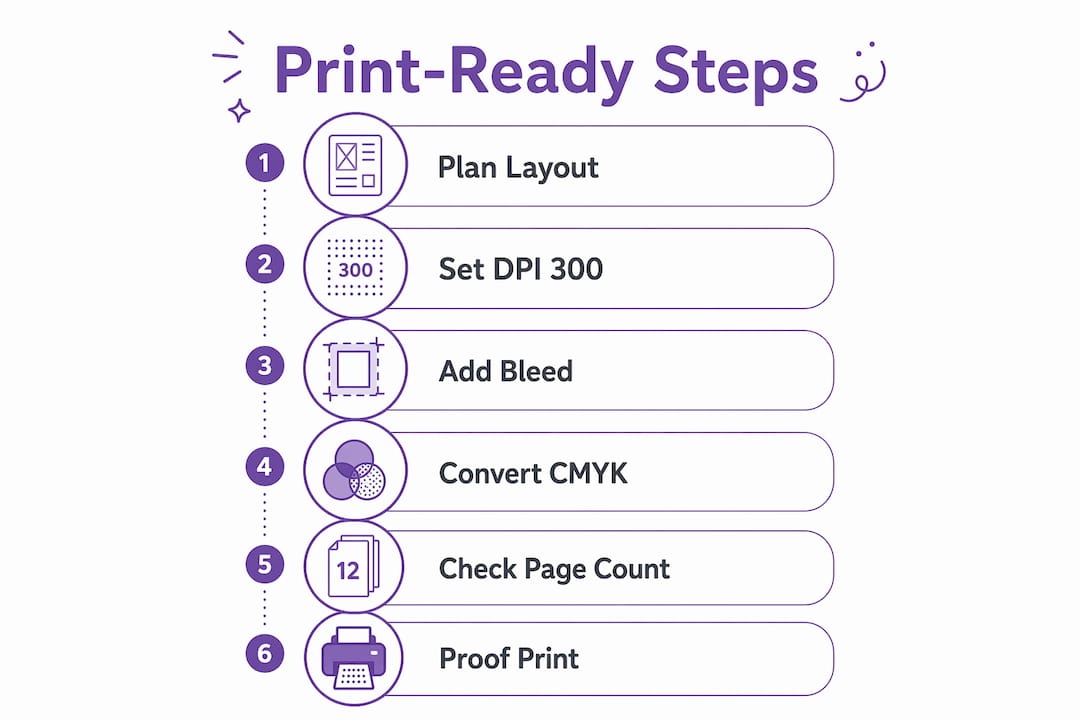 Print-Ready Steps

1 Plan Layout

2 300 Set DPI 300

3 Add Bleed

4 Convert CMYK

5 12 Check Page Count

6 Proof Print