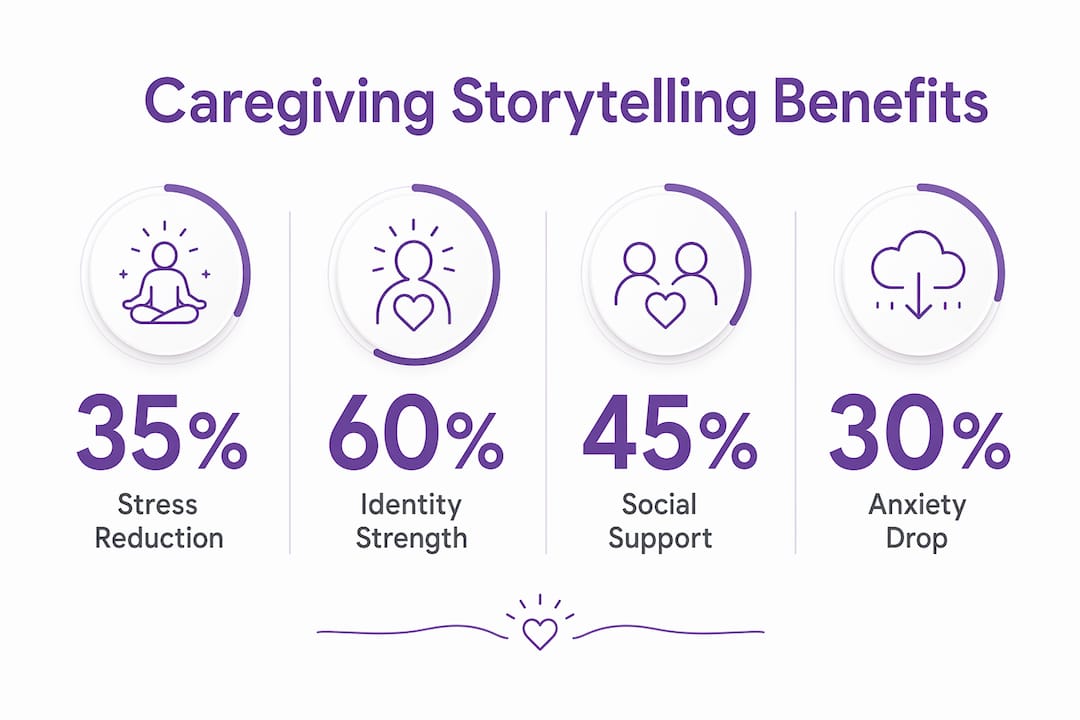 Caregiving Storytelling Benefits

35%
Stress Reduction

60%
Identity Strength

45%
Social Support

30%
Anxiety Drop