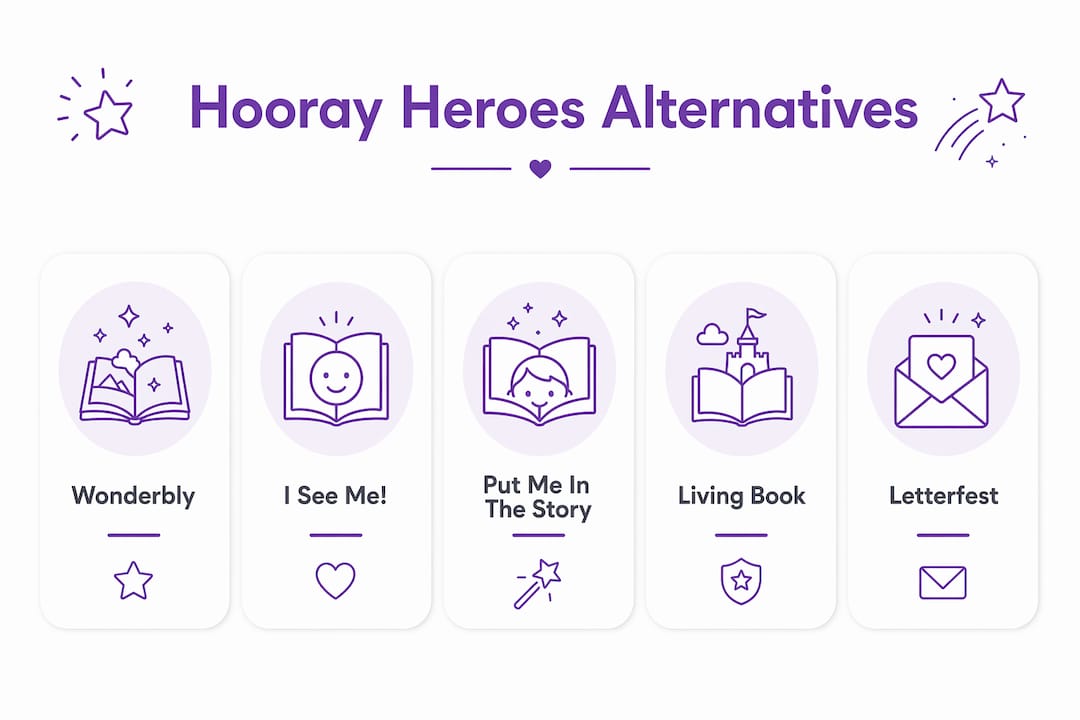 Hooray Heroes Alternatives

Wonderbly

I See Me!

Put Me In The Story

Living Book

Letterfest