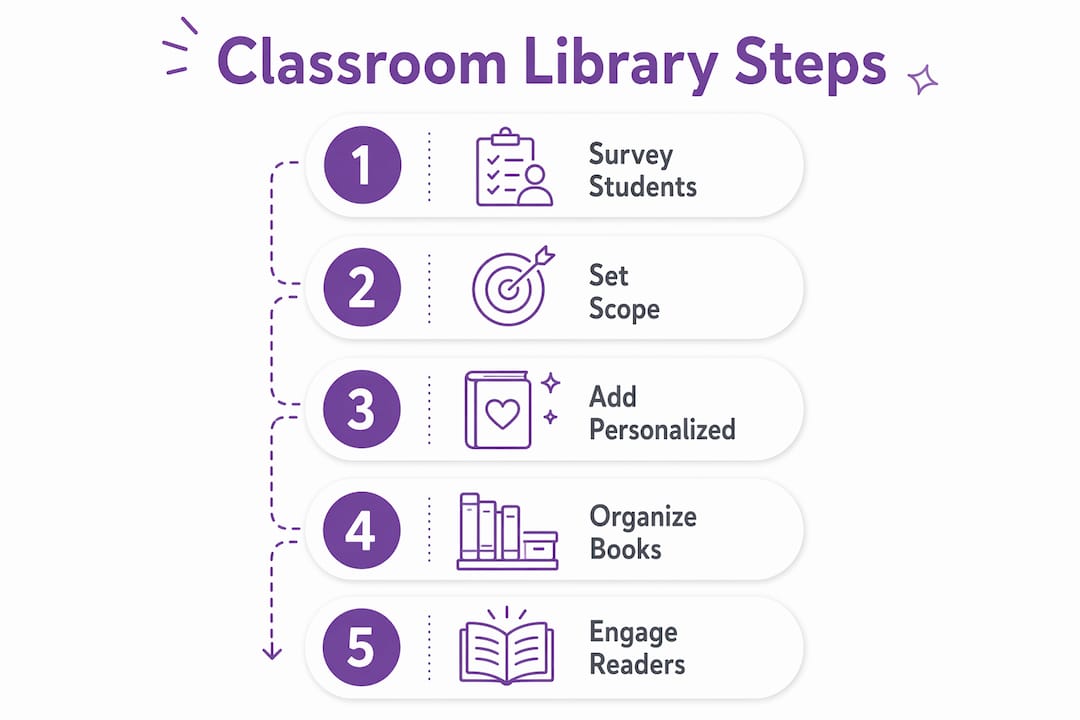 Classroom Library Steps

1 Survey Students

2 Set Scope

3 Add Personalized

4 Organize Books

5 Engage Readers