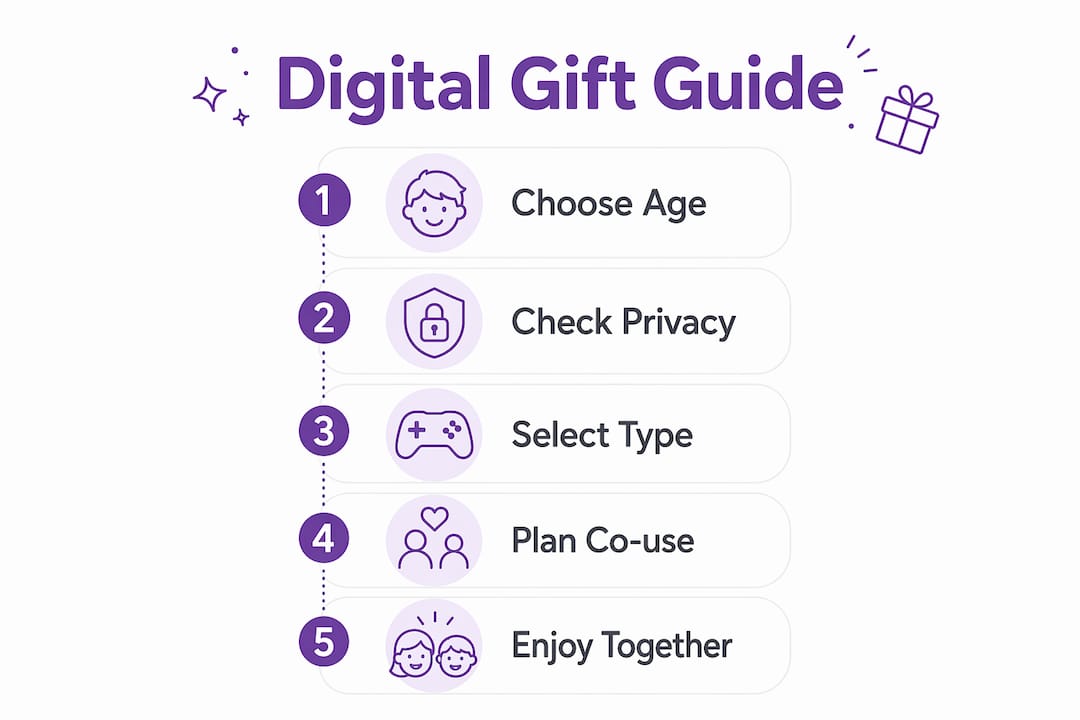 Digital Gift Guide

1 Choose Age

2 Check Privacy

3 Select Type

4 Plan Co-use

5 Enjoy Together