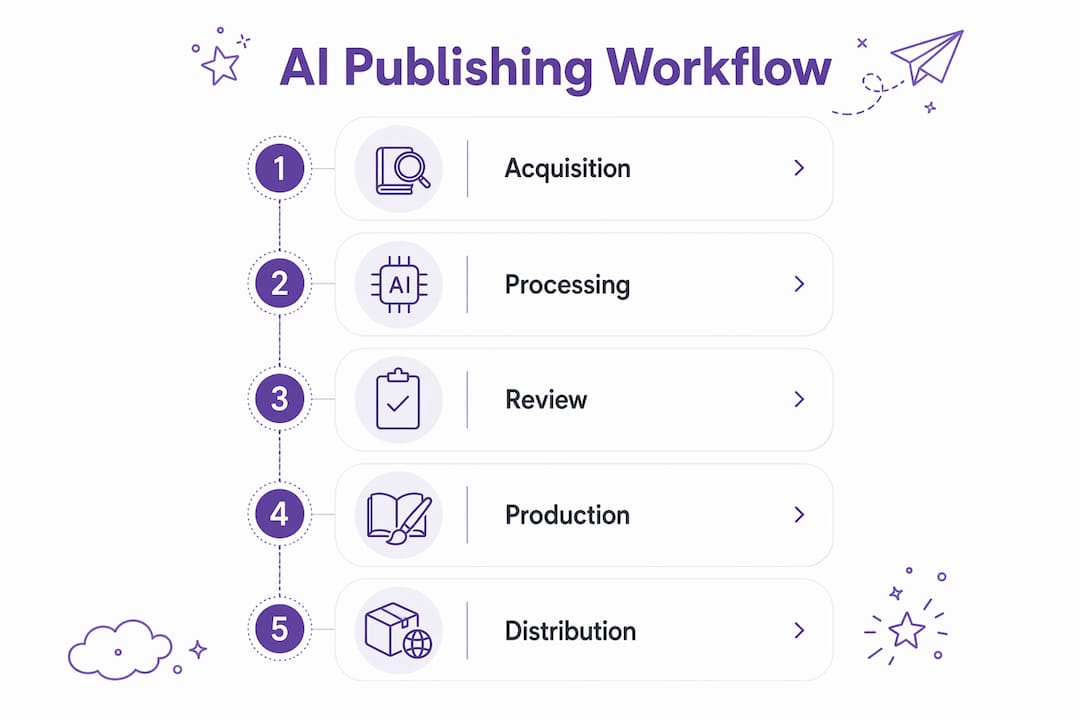 AI Publishing Workflow

1 Acquisition >

2 AI Processing >

3 Review >

4 Production >

5 Distribution >