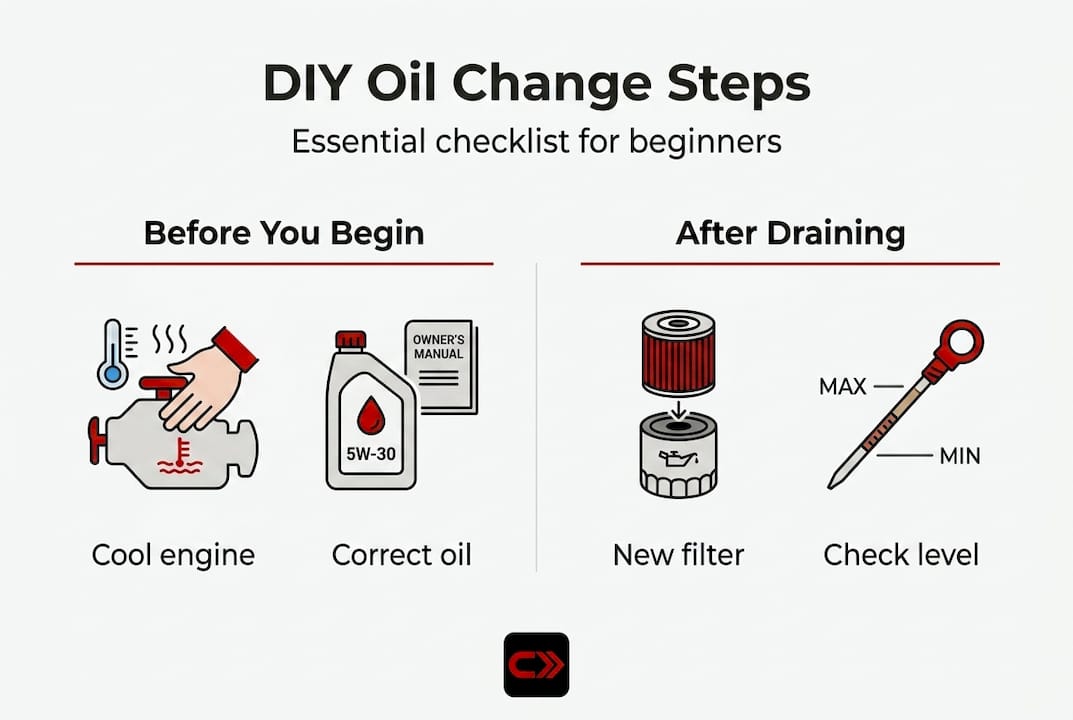 DIY Oil Change Steps

Essential checklist for beginners

Before You Begin

OWNER'S MANUAL

5W-30

Cool engine

Correct oil

After Draining

MAX

MIN

New filter

Check level