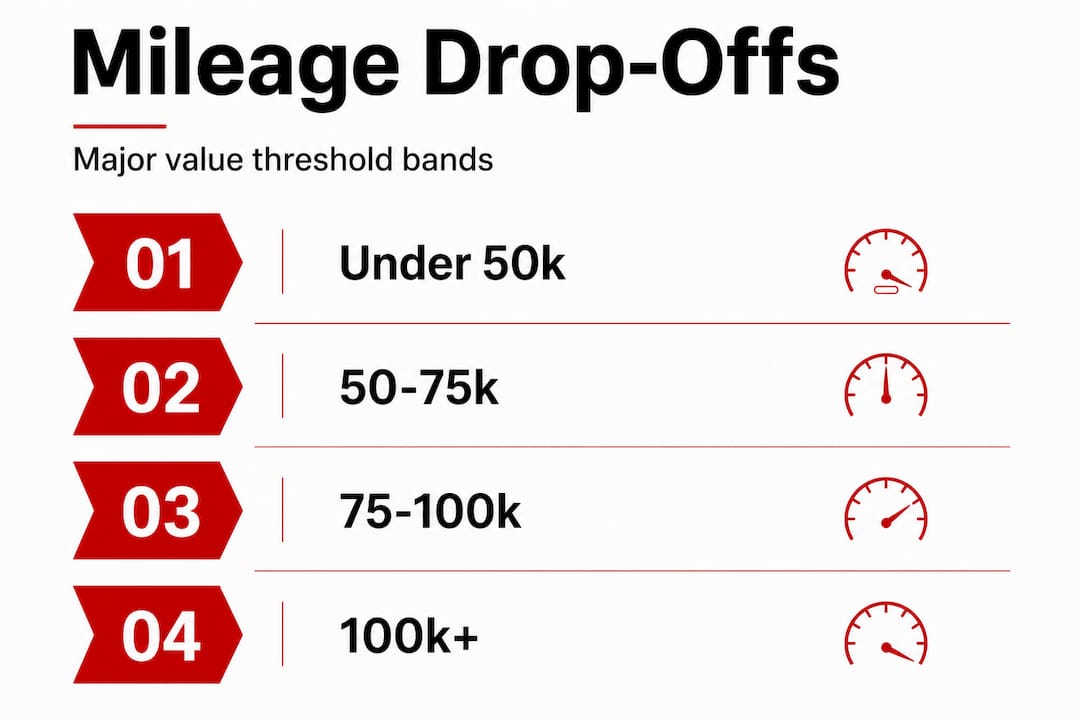 Mileage Drop-Offs

Major value threshold bands

01 Under 50k

02 50-75k

03 75-100k

04 100k+