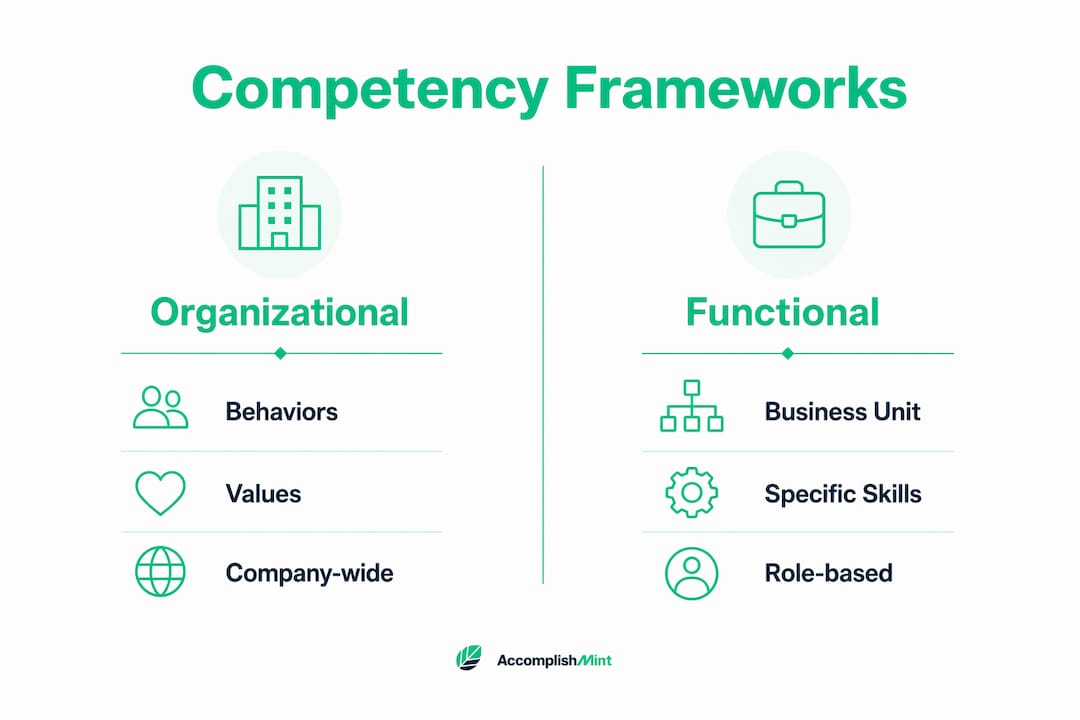 Competency Frameworks

Organizational

Behaviors

Values

Company-wide

Functional

Business Unit

Specific Skills

Role-based

AccomplishMint