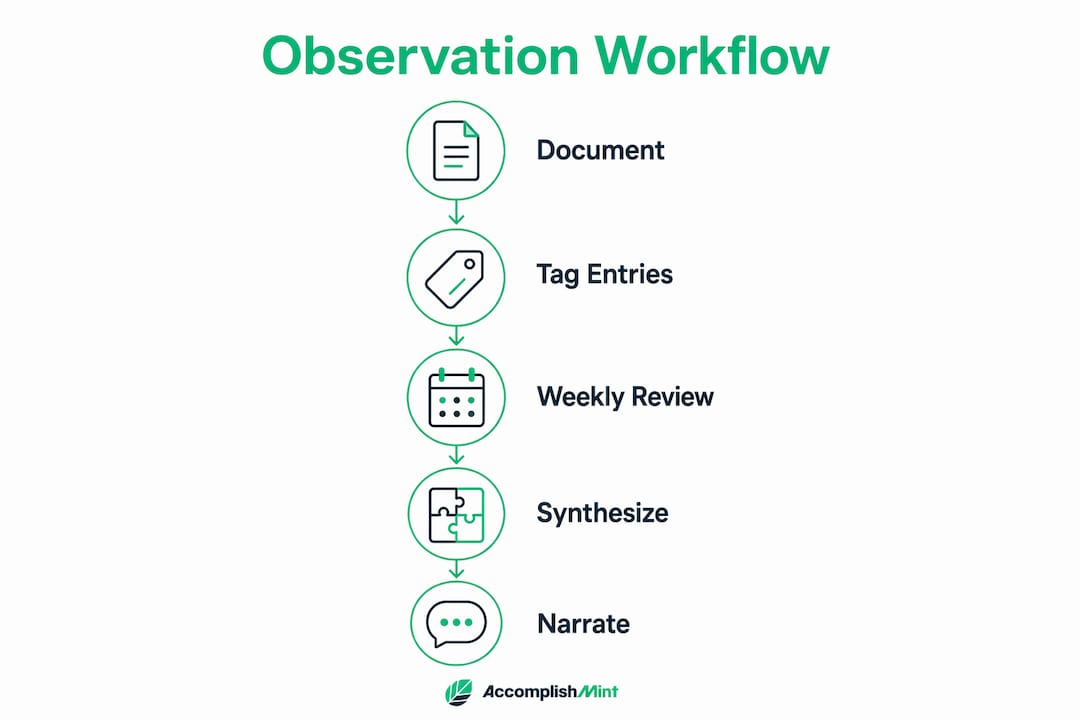 Observation Workflow

Document

Tag Entries

Weekly Review

Synthesize

Narrate

AccomplishMint