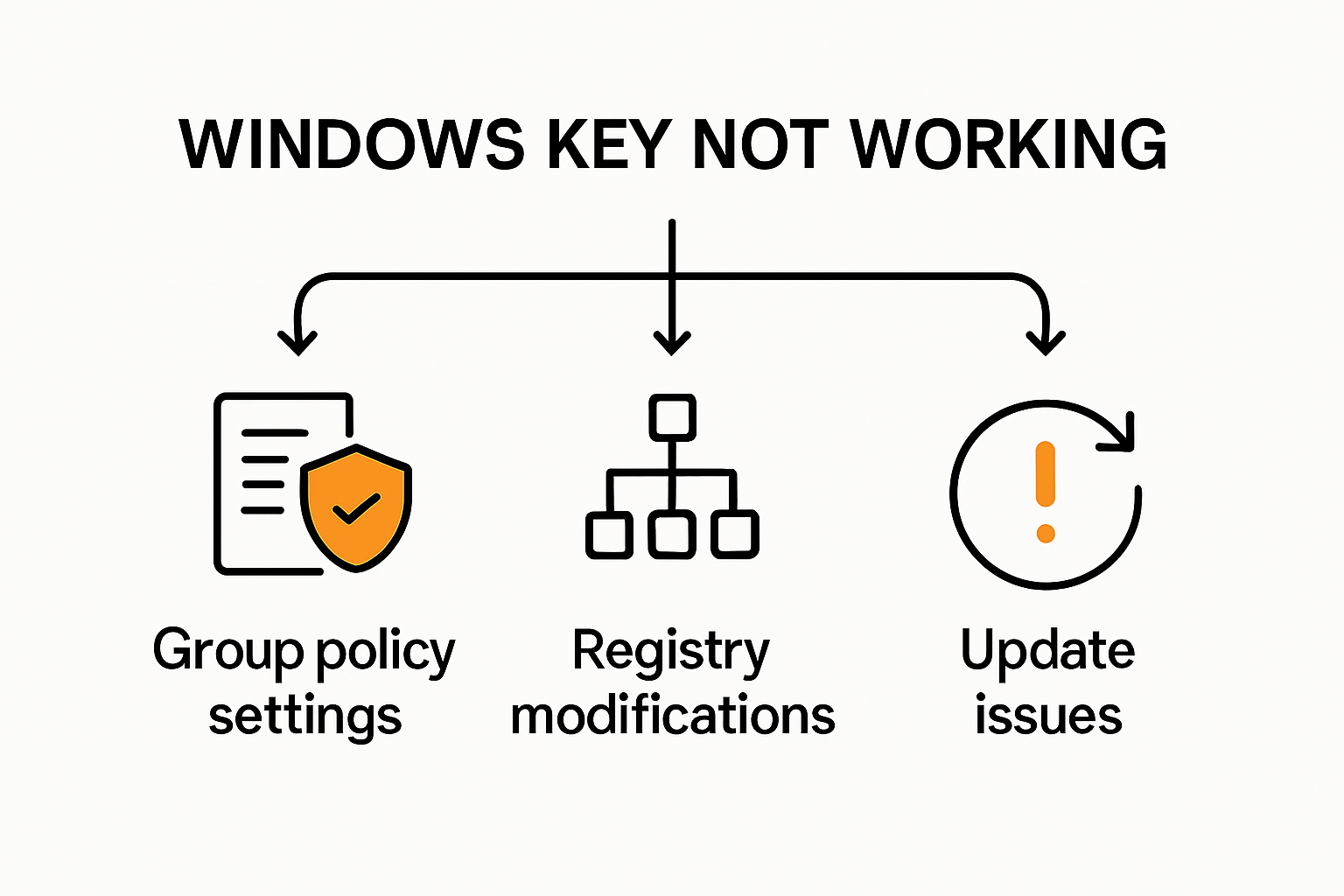 WINDOWS KEY NOT WORKING

Group policy settings

Registry modifications

Update issues