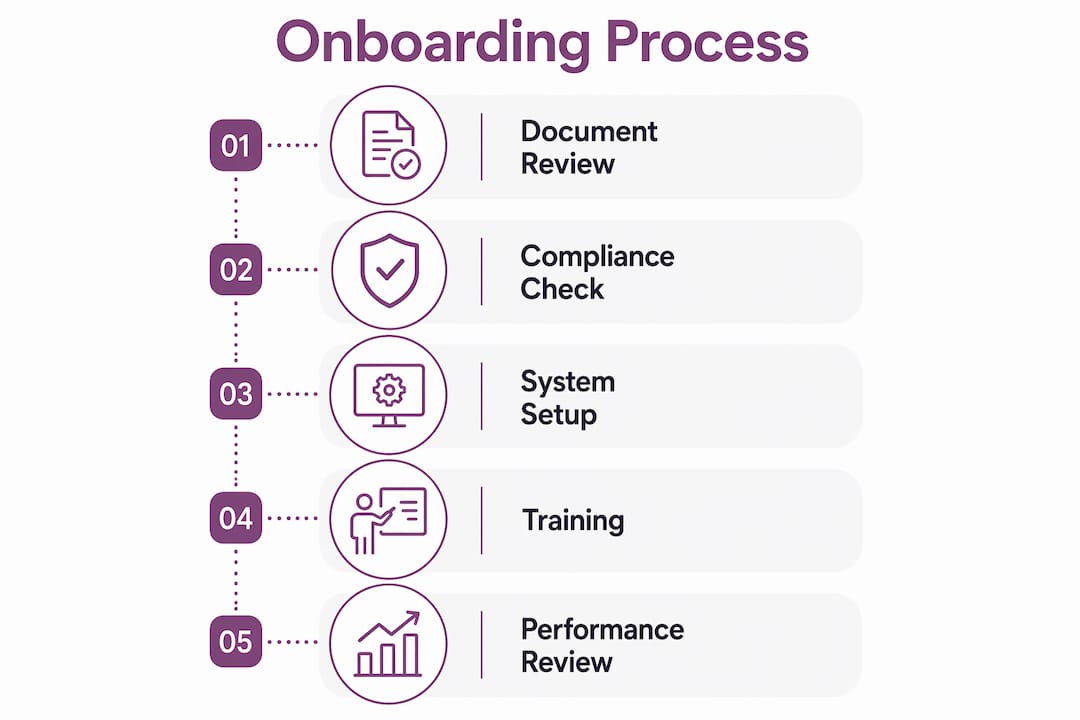 Onboarding Process

01 Document Review

02 Compliance Check

03 System Setup

04 Training

05 Performance Review