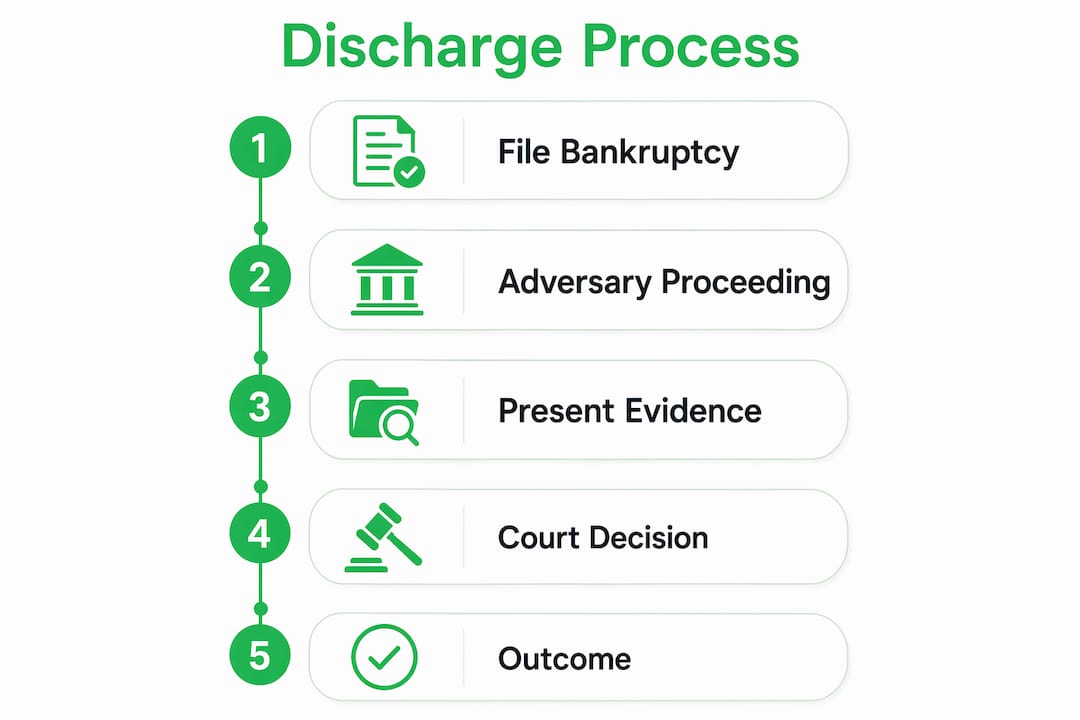 Discharge Process

1 File Bankruptcy

2 Adversary Proceeding

3 Present Evidence

4 Court Decision

5 Outcome