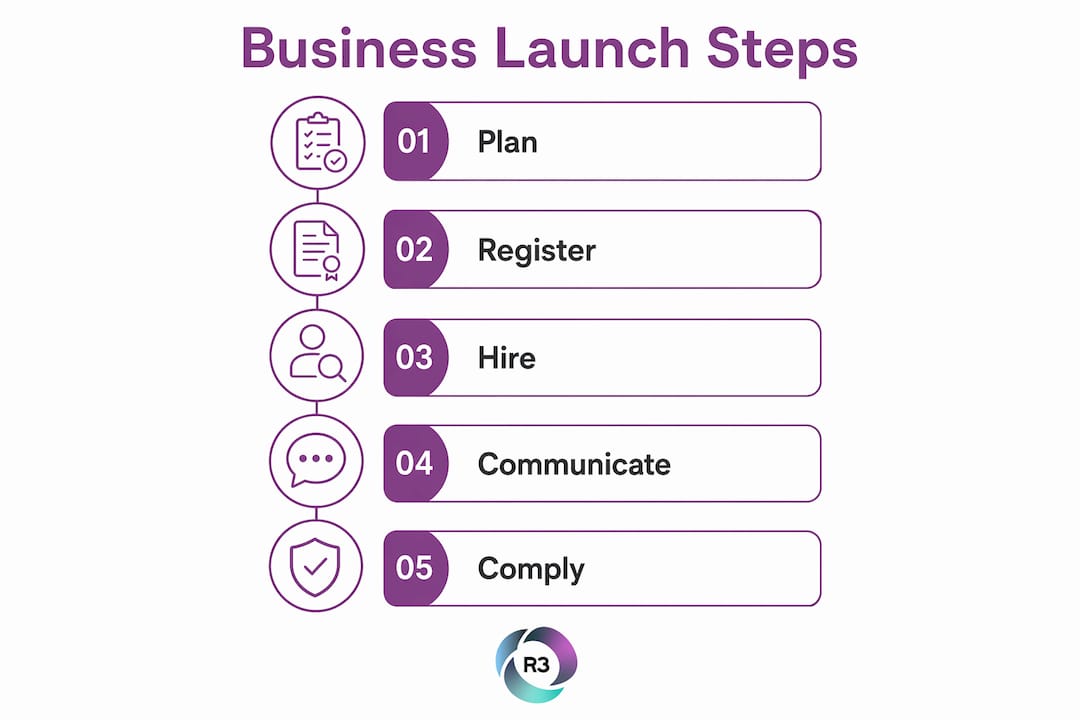 Business Launch Steps

01 Plan

02 Register

03 Hire

04 Communicate

05 Comply

R3