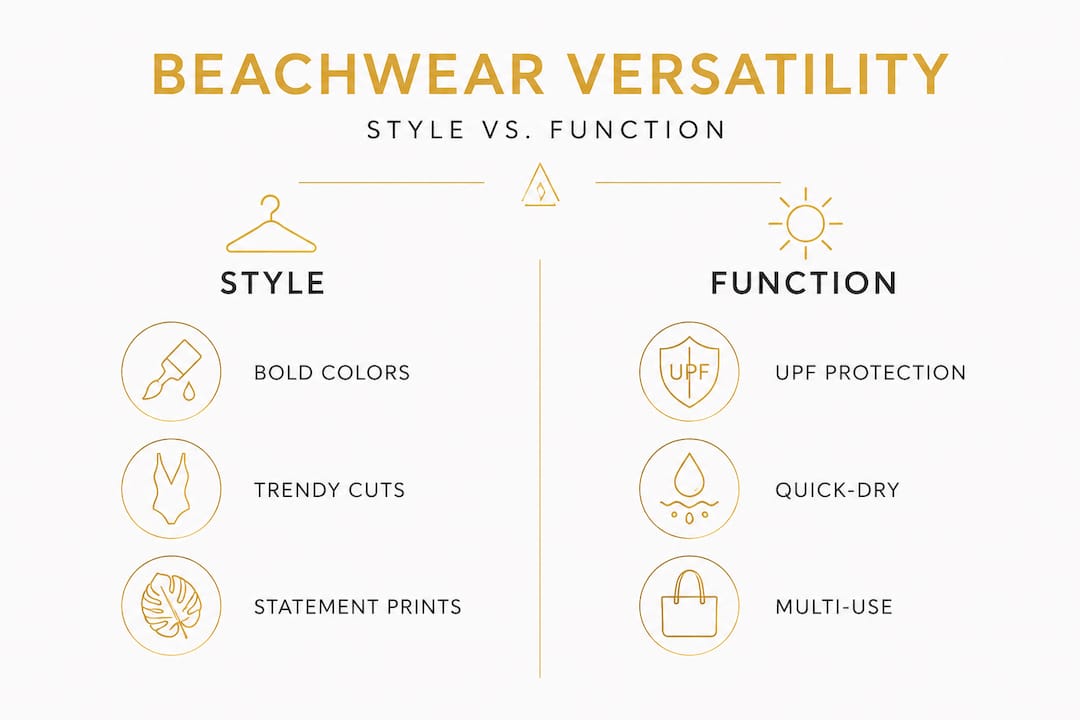 BEACHWEAR VERSATILITY

STYLE VS. FUNCTION

STYLE

BOLD COLORS

TRENDY CUTS

STATEMENT PRINTS

FUNCTION

UPF

UPF PROTECTION

QUICK-DRY

MULTI-USE