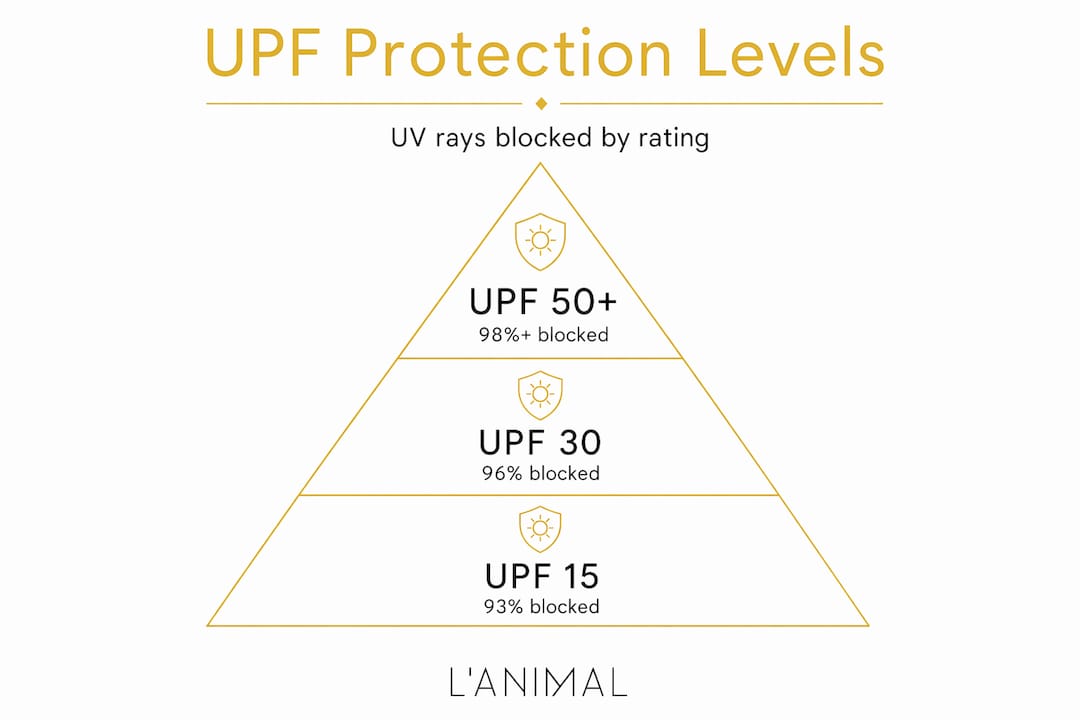 UPF Protection Levels

UV rays blocked by rating

UPF 50+
98%+ blocked

UPF 30
96% blocked

UPF 15
93% blocked

L'ANIMAL