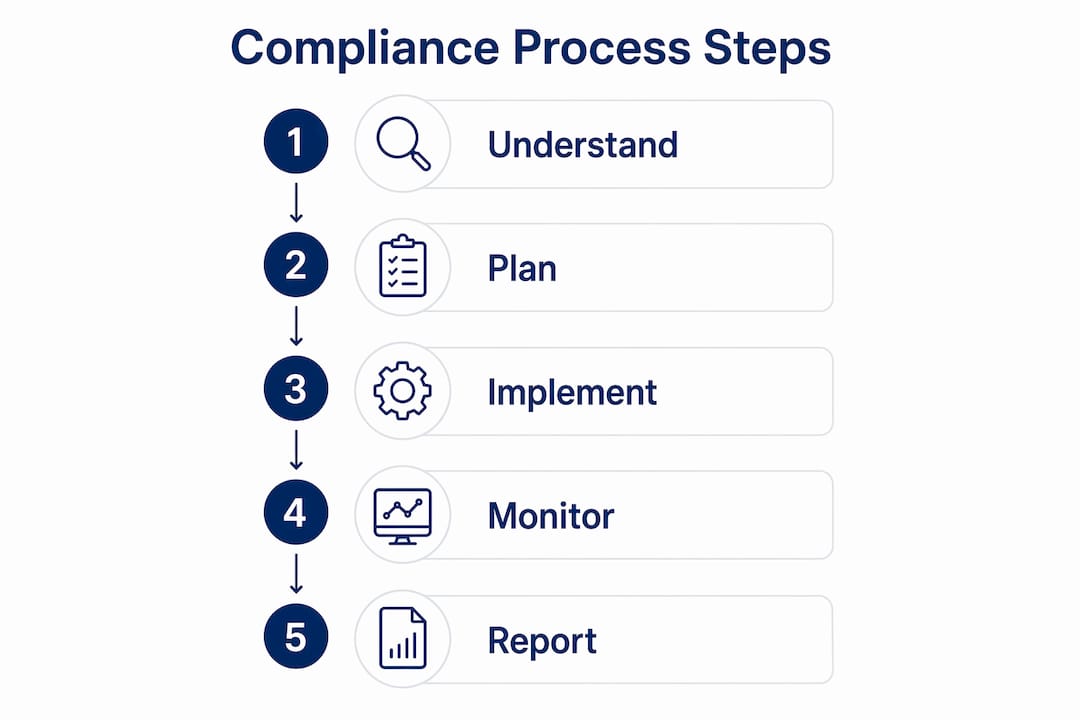 Compliance Process Steps

1 Understand

2 Plan

3 Implement

4 Monitor

5 Report