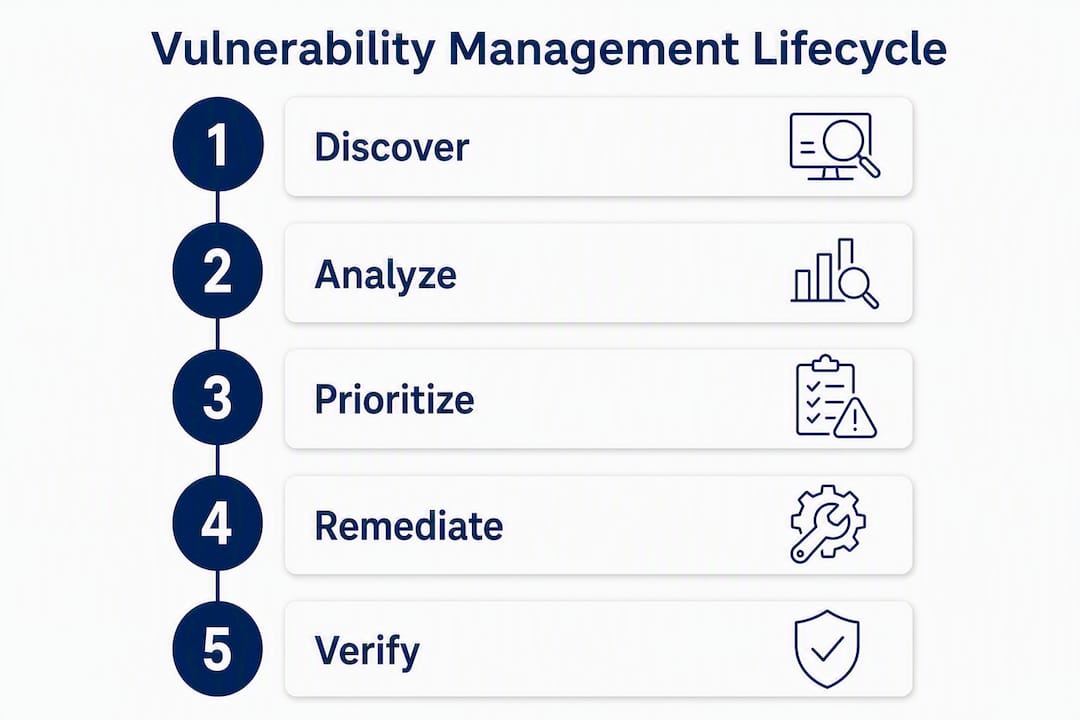 Vulnerability Management Lifecycle

1 Discover

2 Analyze

3 Prioritize

4 Remediate

5 Verify