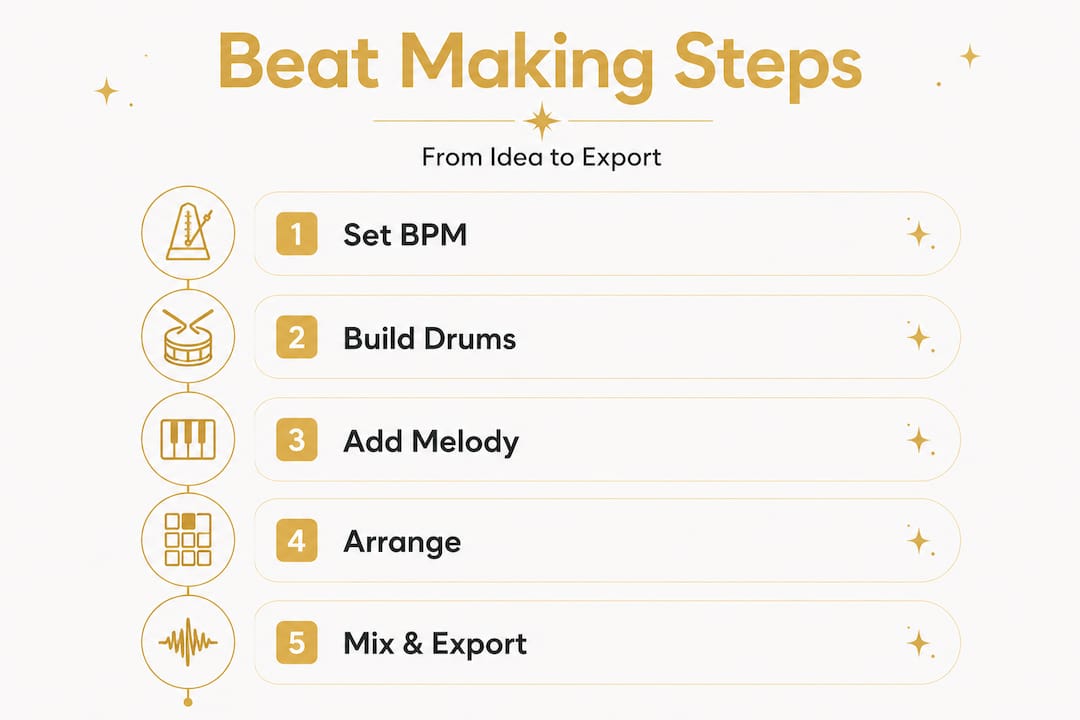 Beat Making Steps

From Idea to Export

1 Set BPM

2 Build Drums

3 Add Melody

4 Arrange

5 Mix & Export