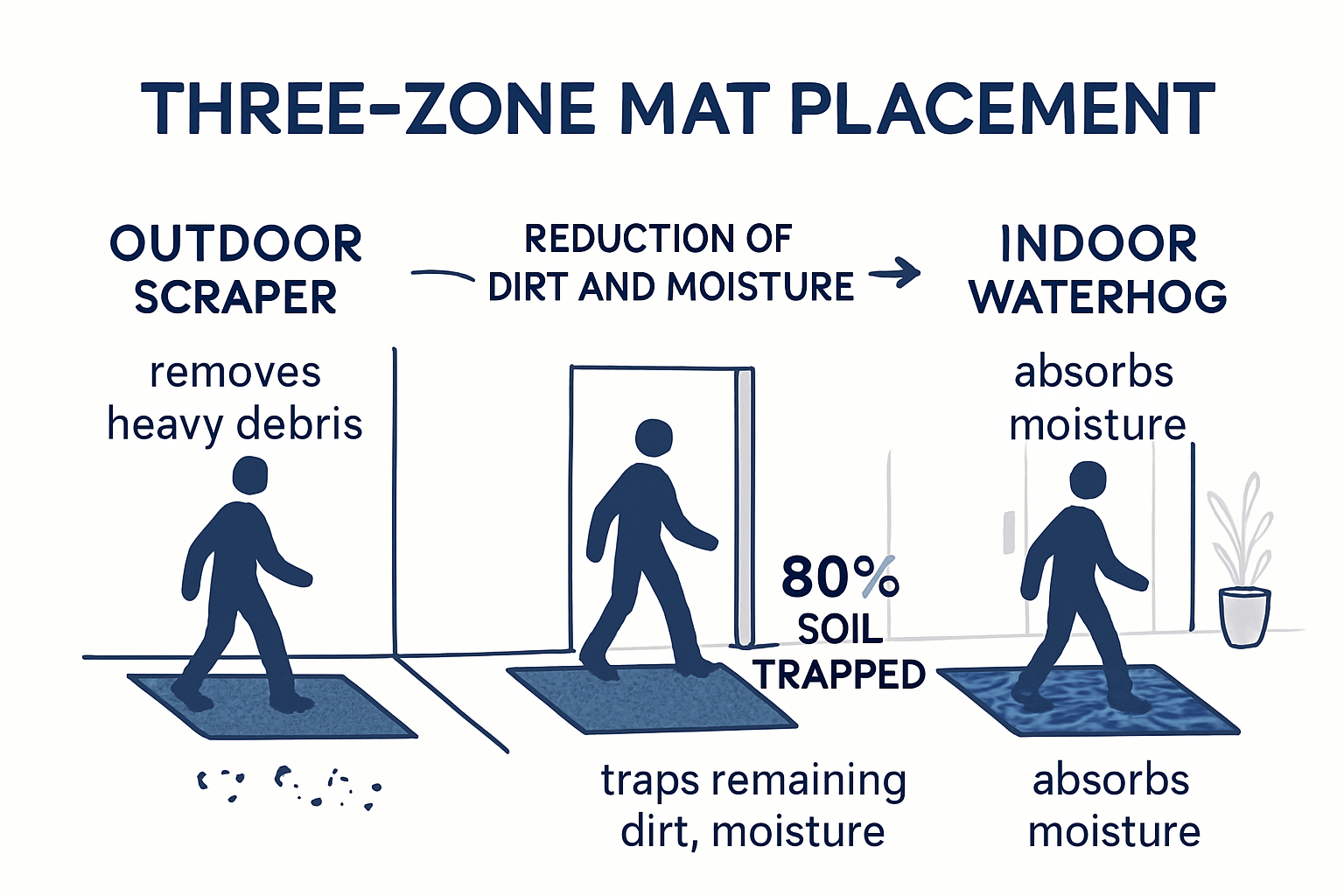 THREE-ZONE MAT PLACEMENT

OUTDOOR SCRAPER

REDUCTION OF DIRT AND MOISTURE

INDOOR WATERHOG

removes heavy debris

absorbs moisture

80% SOIL TRAPPED

traps remaining dirt, moisture

absorbs moisture