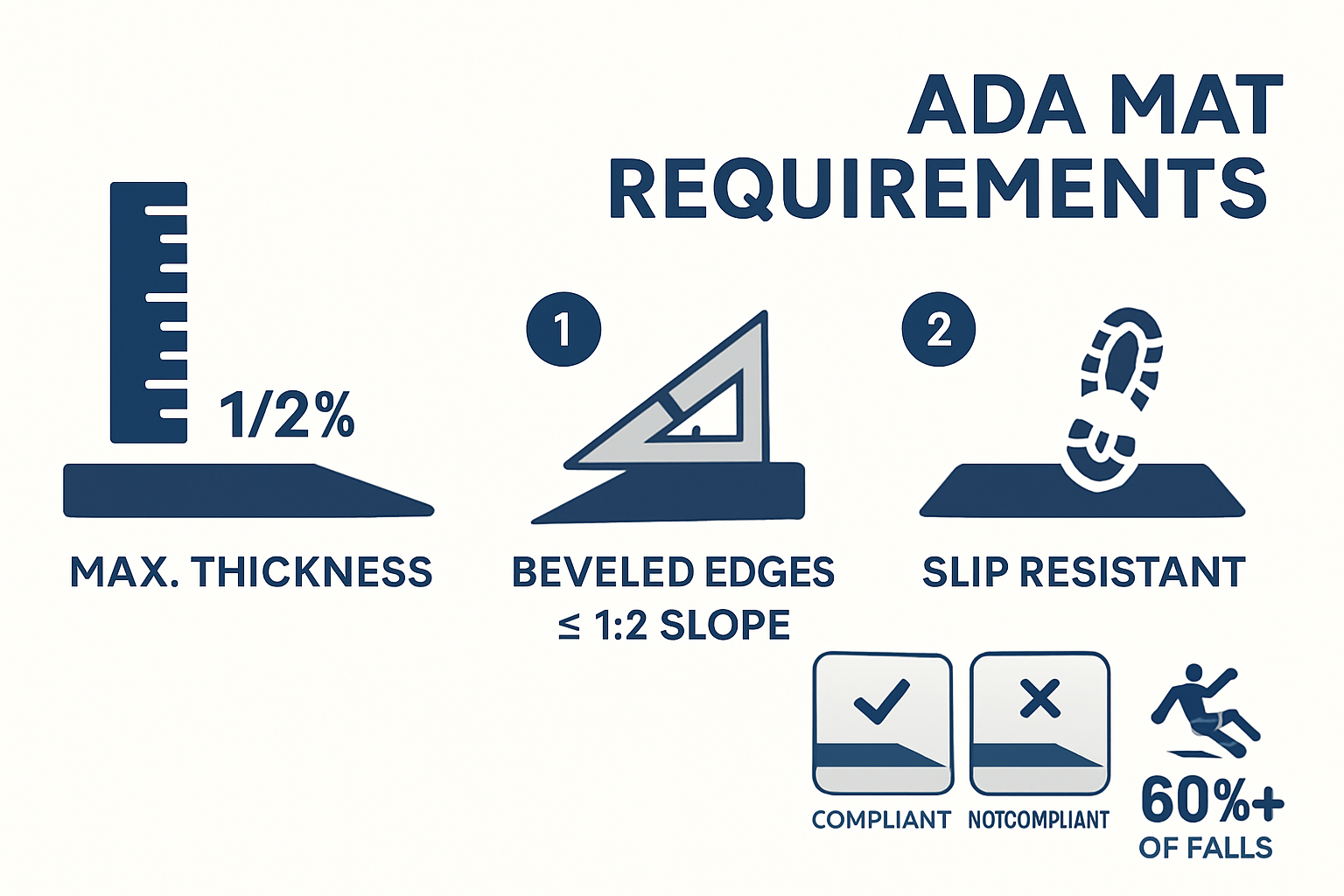 ADA MAT REQUIREMENTS

1/2%

MAX. THICKNESS

1

BEVELED EDGES
≤ 1:2 SLOPE

2

SLIP RESISTANT

COMPLIANT

NOTCOMPLIANT

60%+
OF FALLS