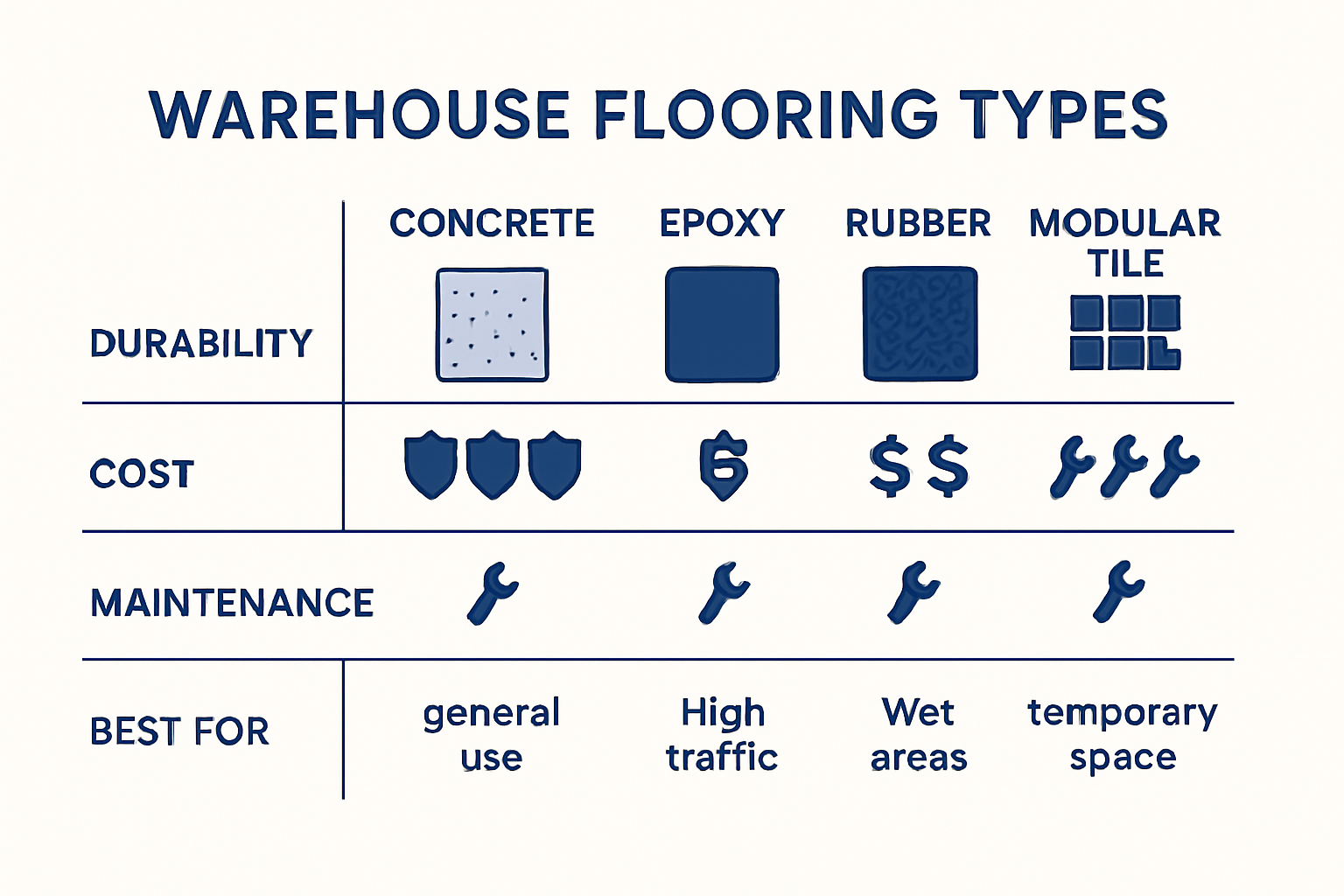 WAREHOUSE FLOORING TYPES

| | CONCRETE | EPOXY | RUBBER | MODULAR TILE |
|---|---|---|---|---|
| DURABILITY | | | | |
| COST | | 6 | $ $ | |
| MAINTENANCE | | | | |
| BEST FOR | general use | High traffic | Wet areas | temporary space |