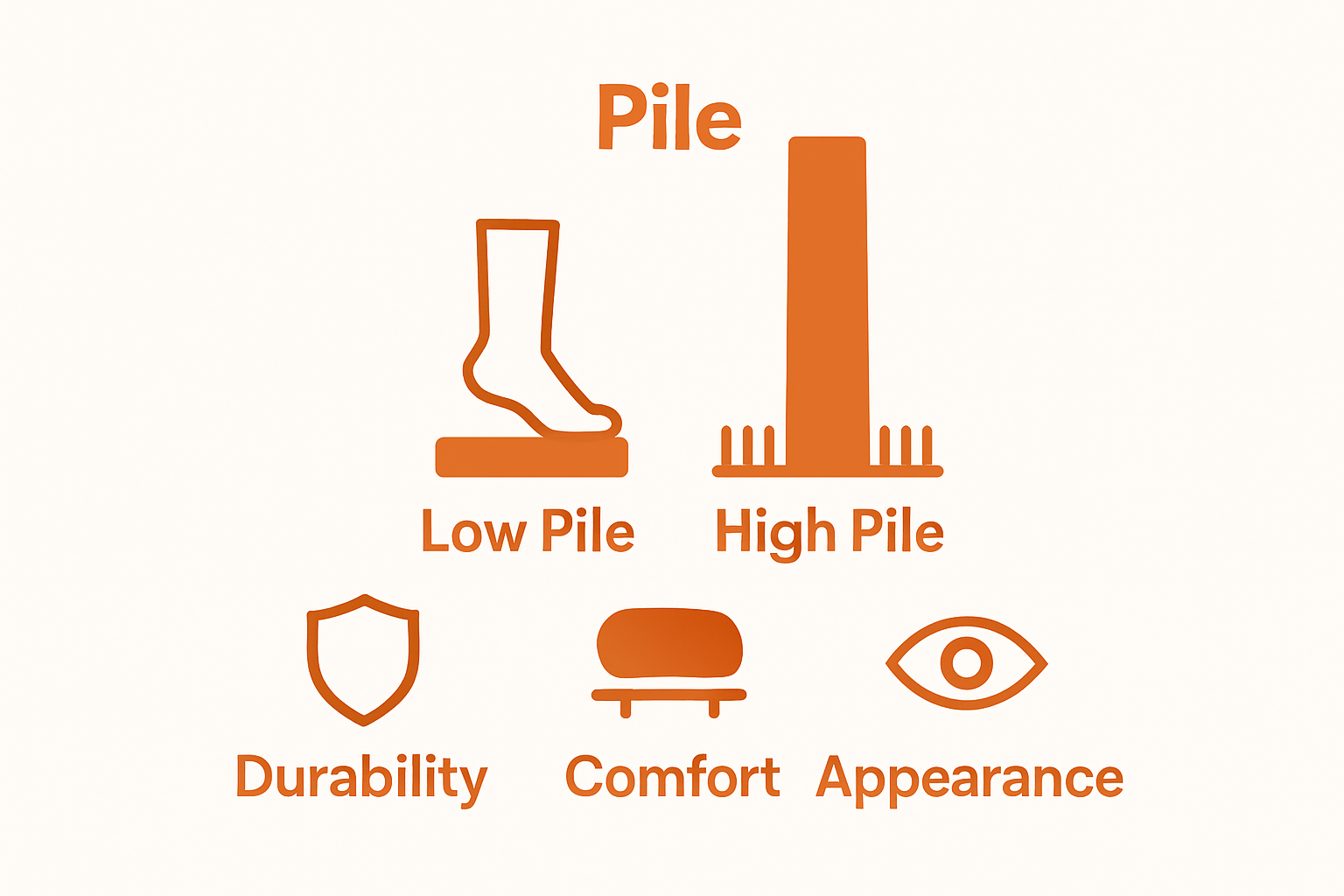 Pile

Low Pile

High Pile

Durability

Comfort

Appearance