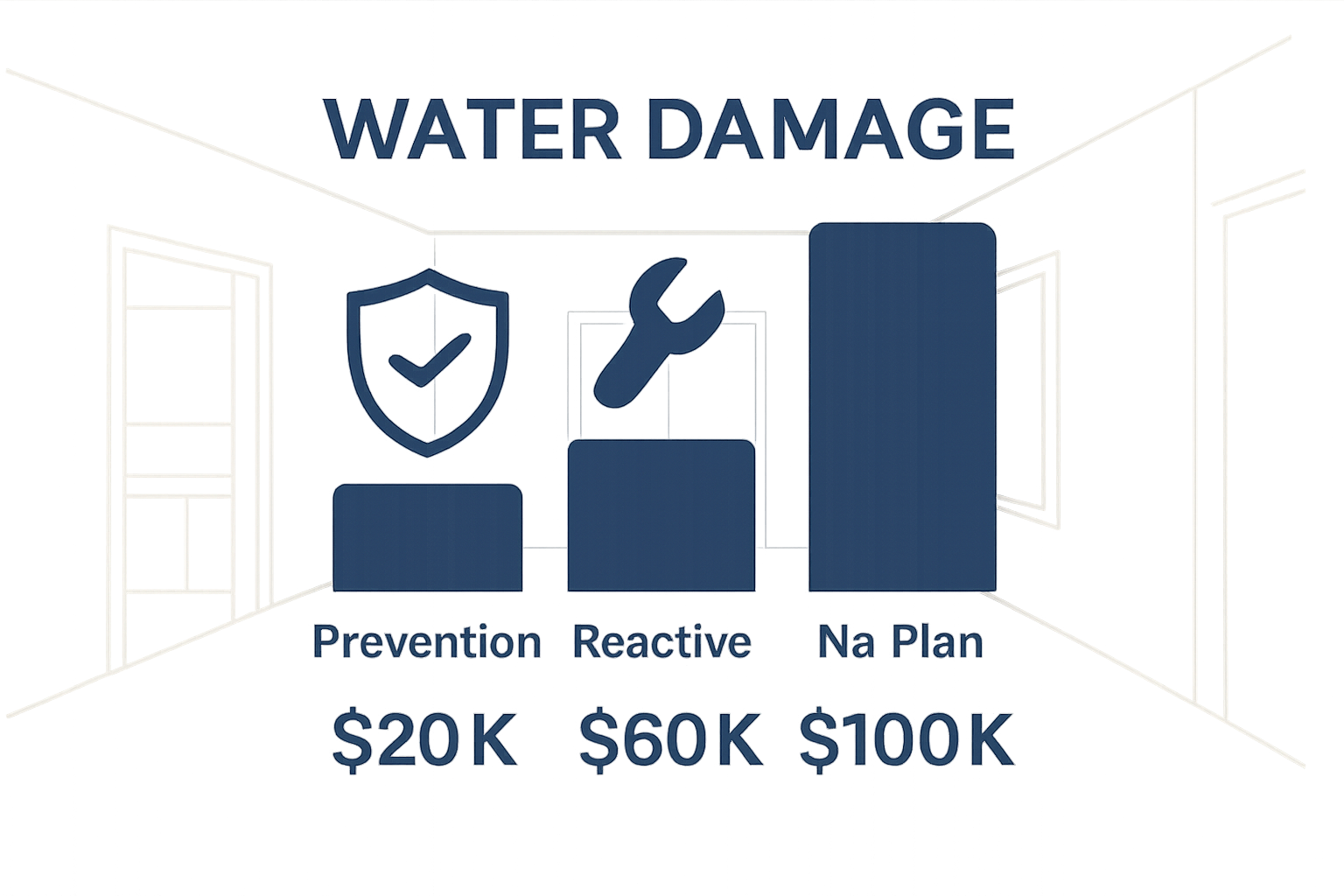 WATER DAMAGE

Prevention Reactive Na Plan

\$20K \$60K \$100K