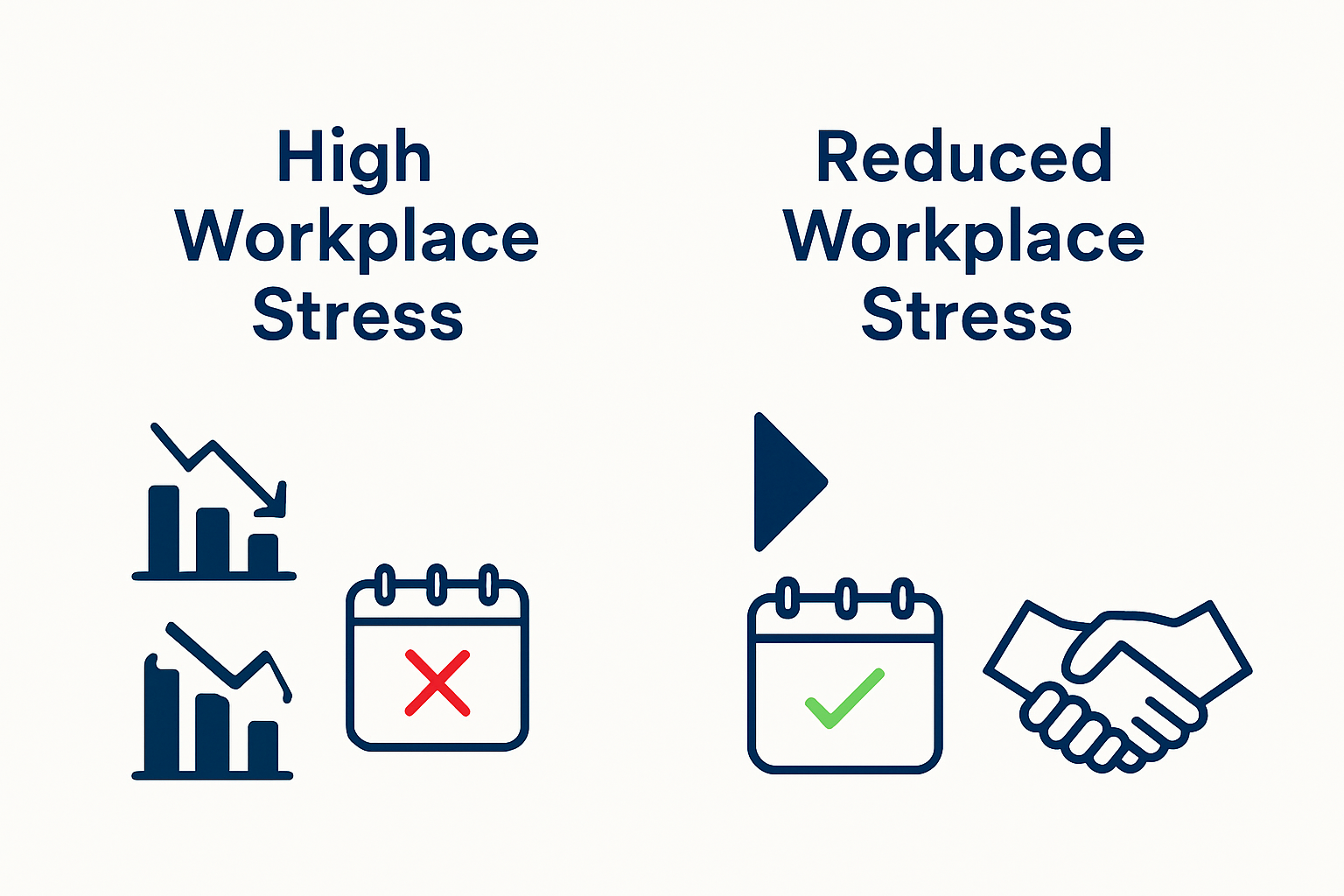 High Workplace Stress

Reduced Workplace Stress