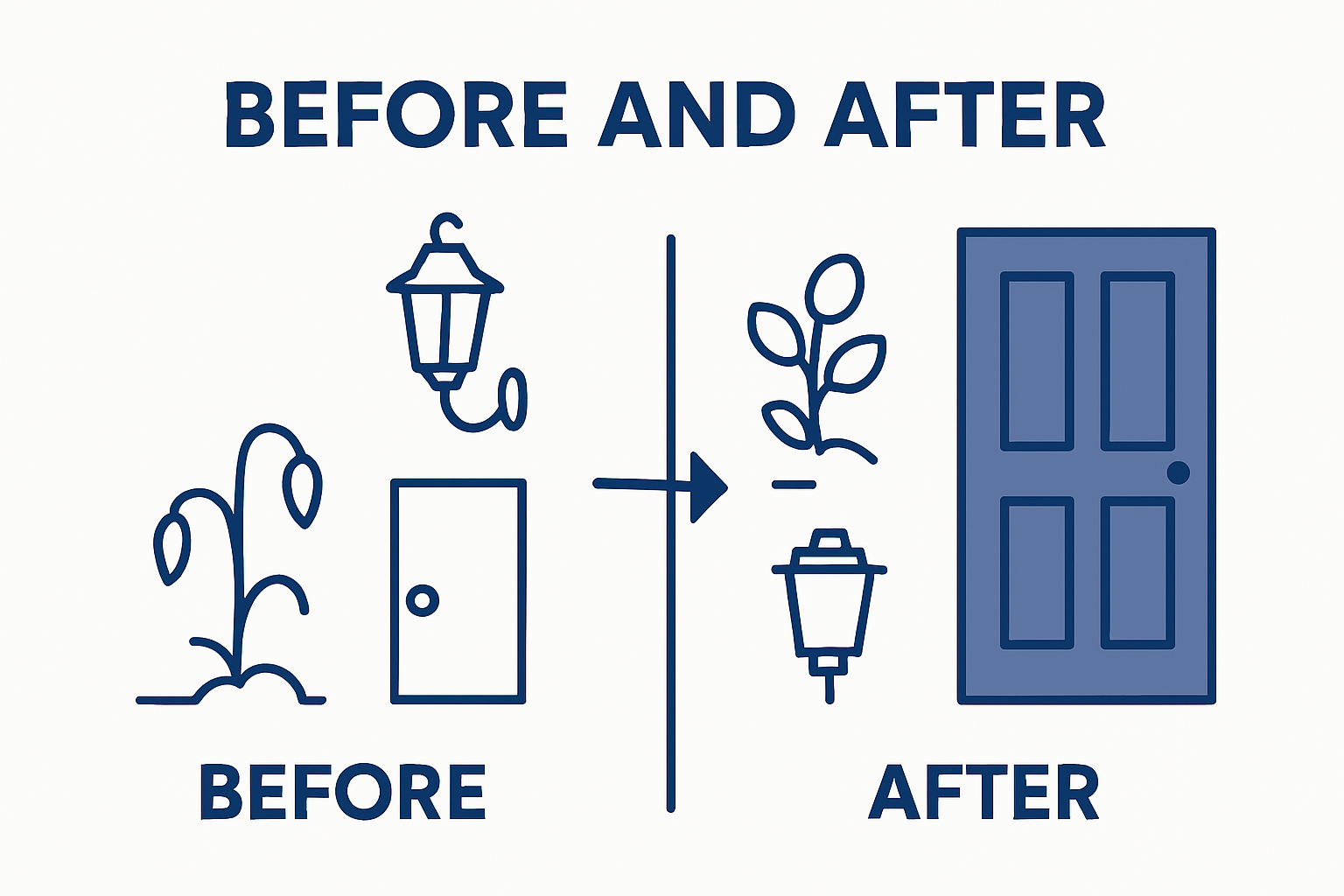 BEFORE AND AFTER

BEFORE

AFTER