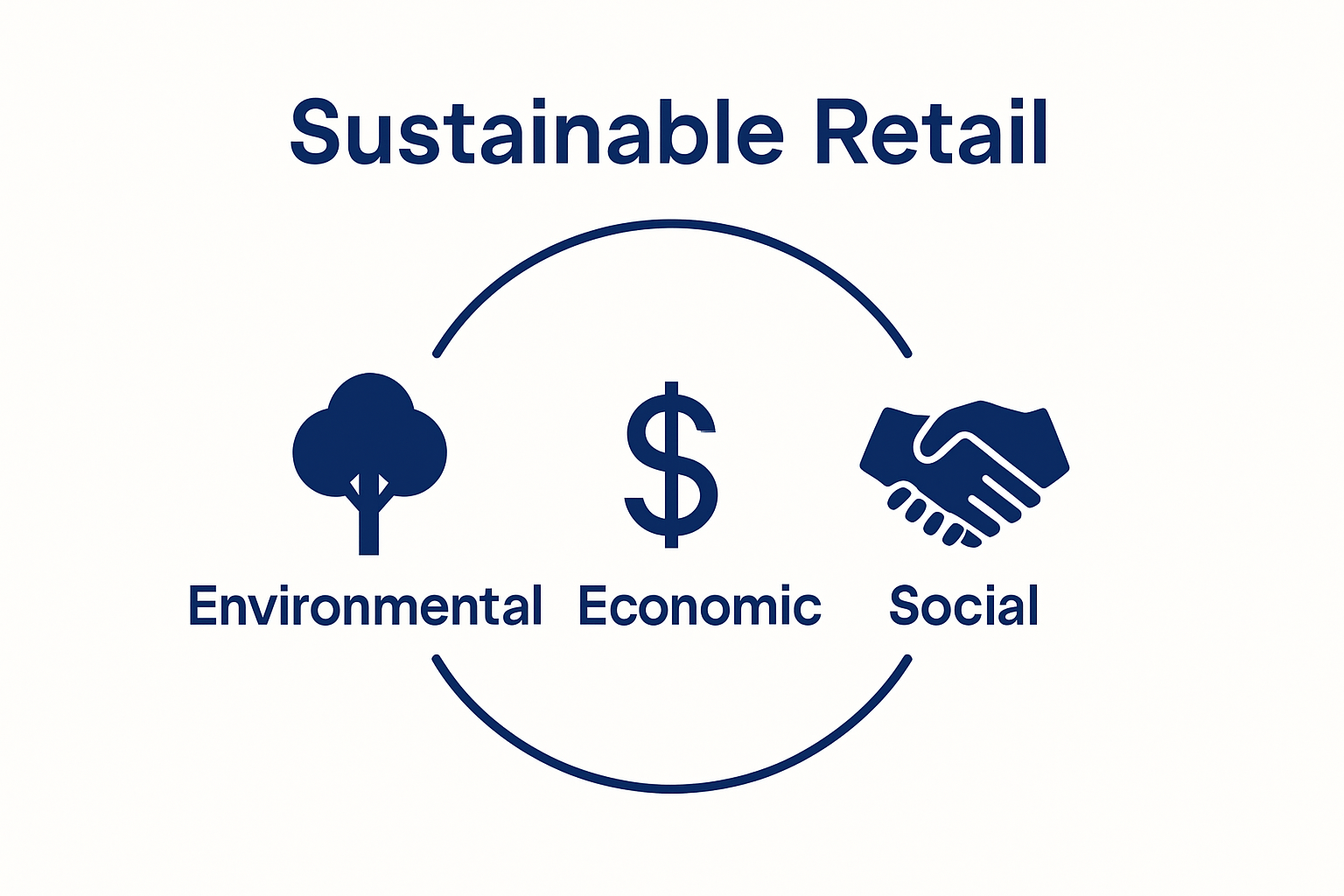 Sustainable Retail

$

Environmental Economic Social