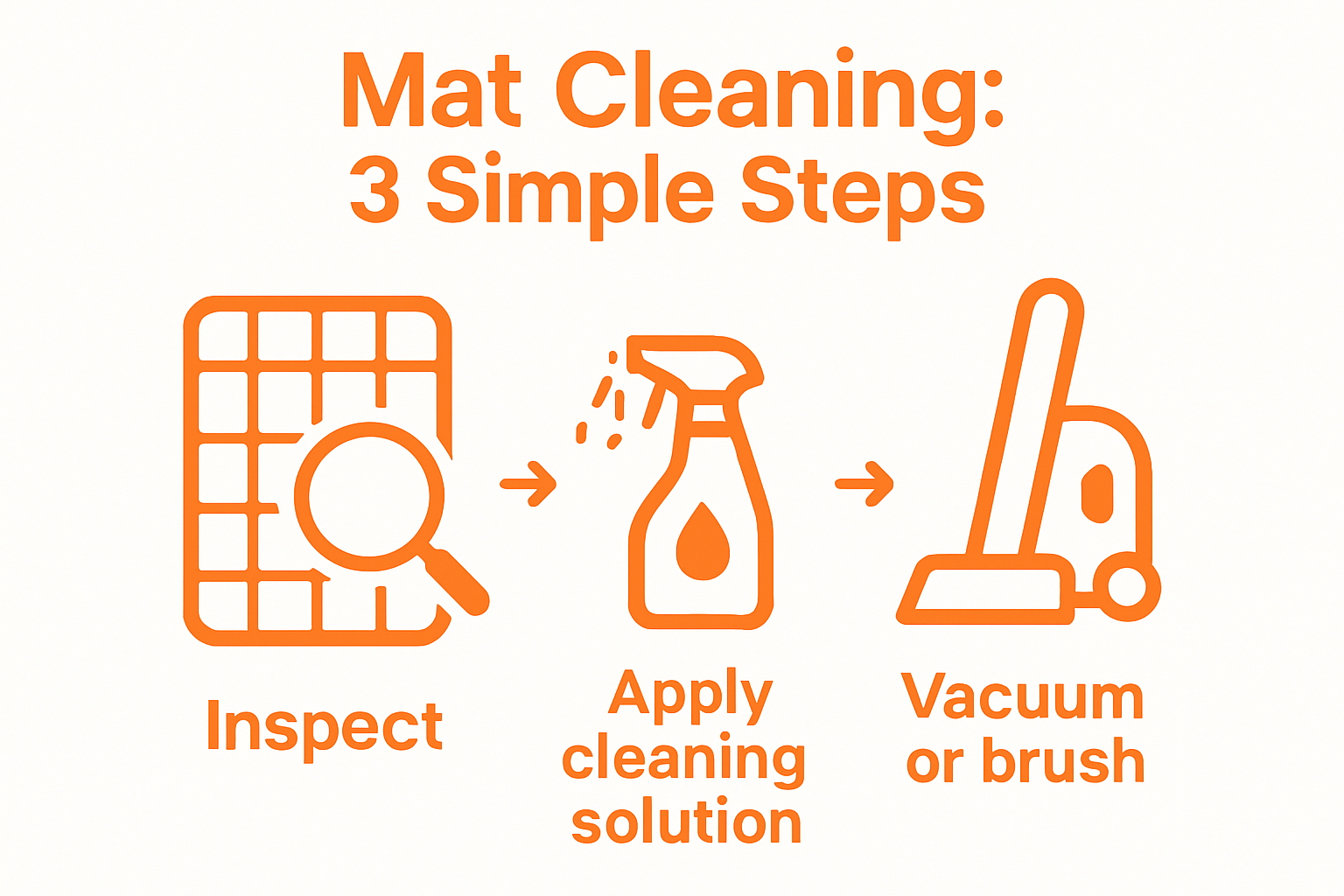 Mat Cleaning:
3 Simple Steps

Inspect

Apply cleaning solution

Vacuum or brush