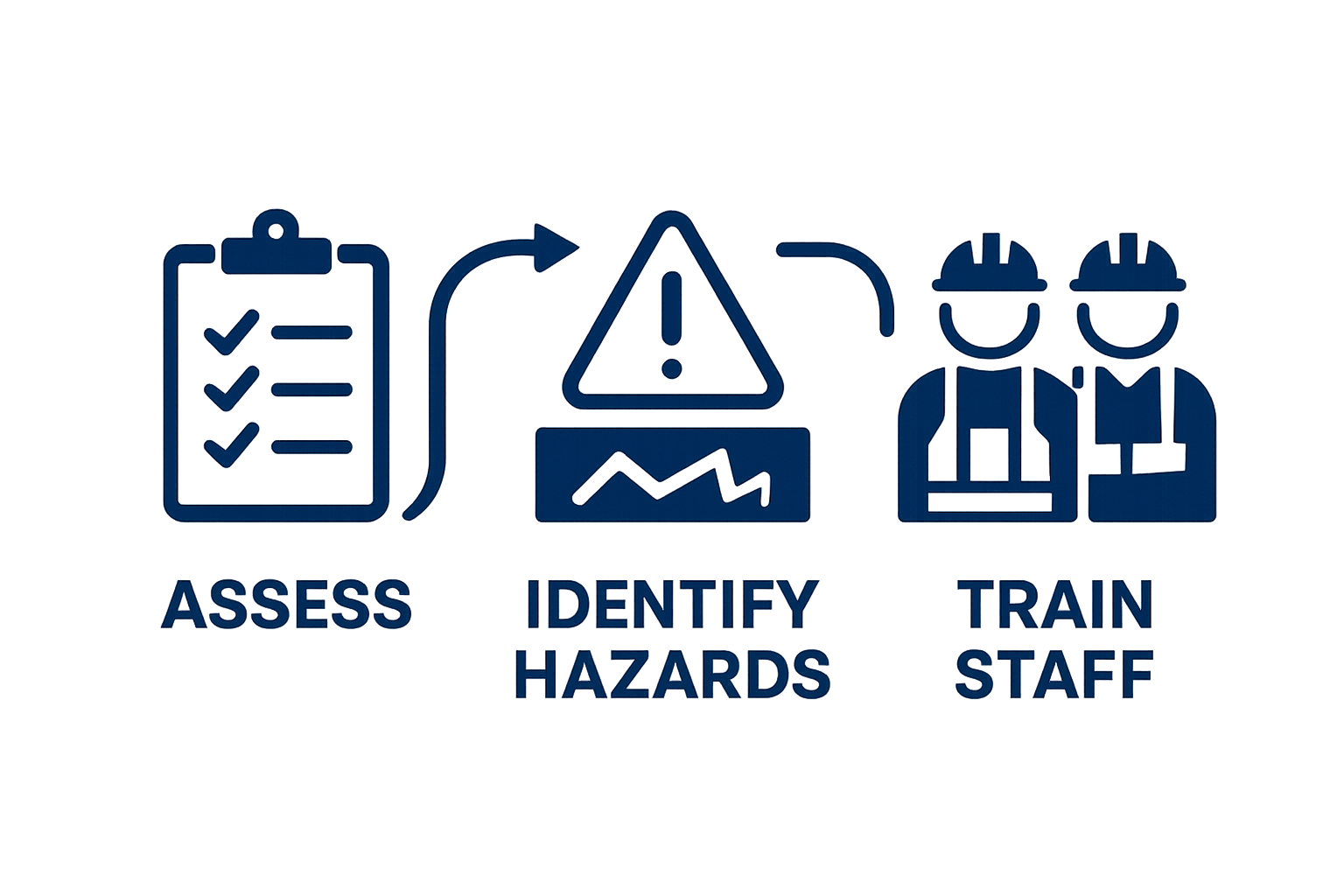 ASSESS

IDENTIFY HAZARDS

TRAIN STAFF