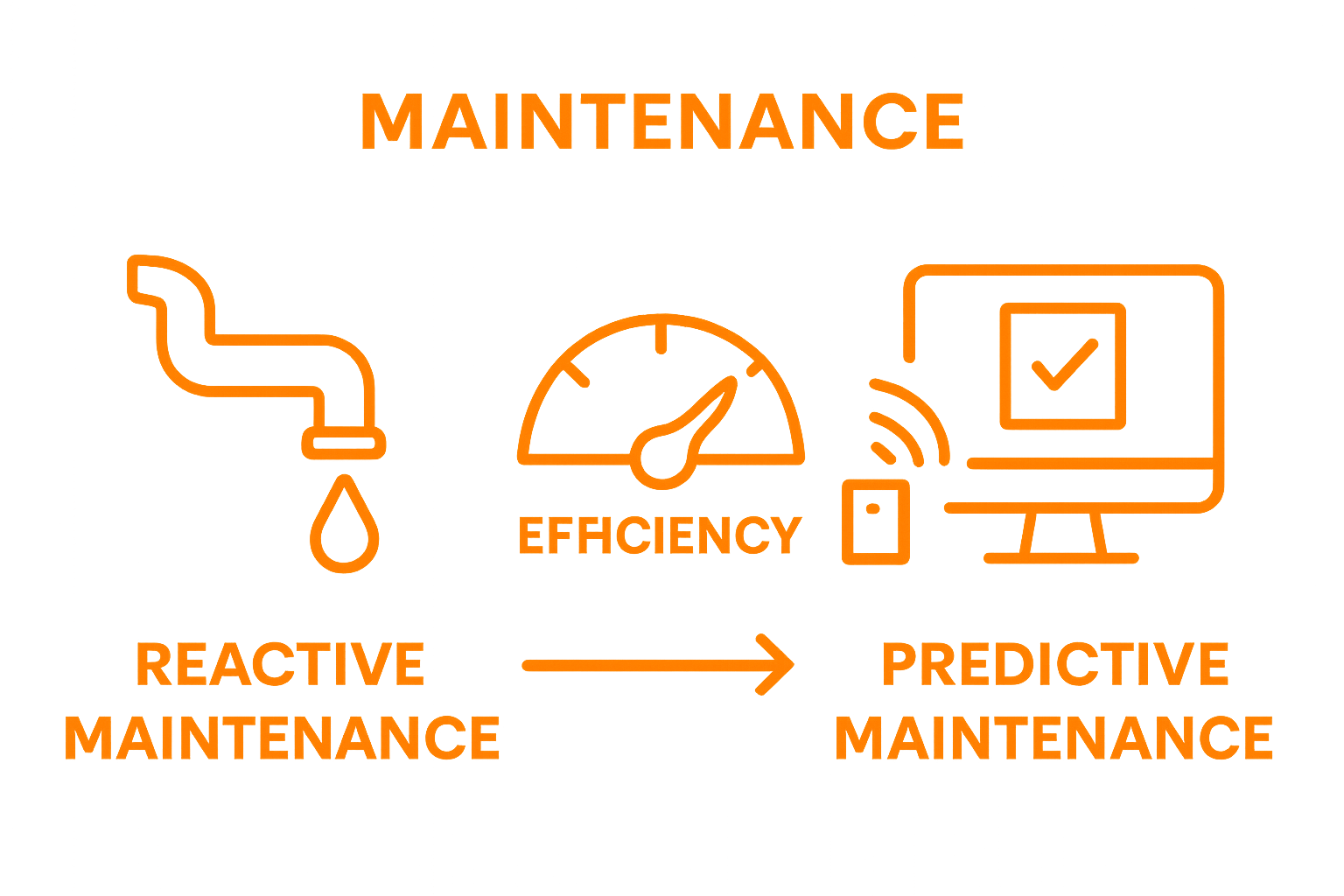 MAINTENANCE

EFHCIENCY

REACTIVE MAINTENANCE

PREDICTIVE MAINTENANCE