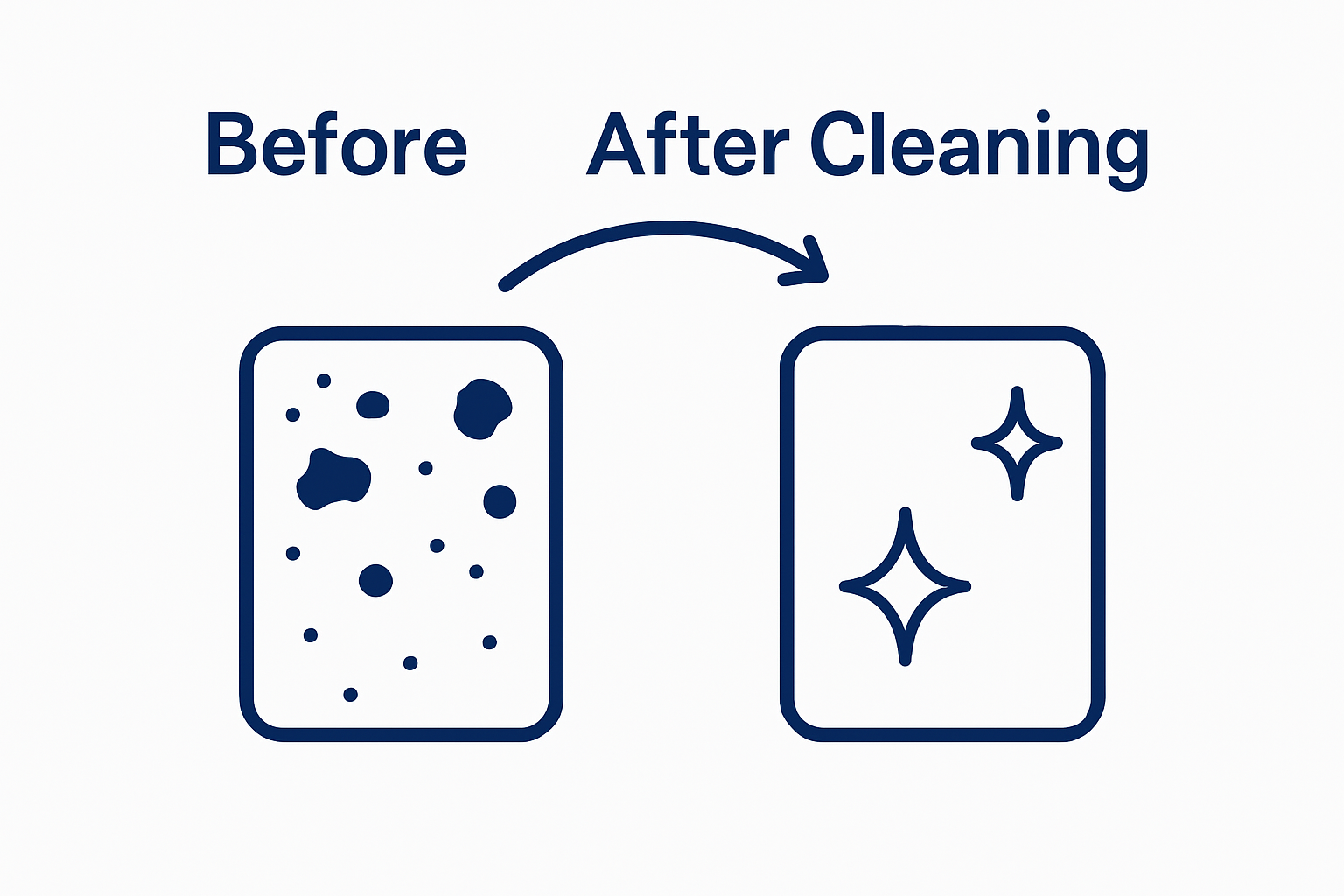 Before

After Cleaning