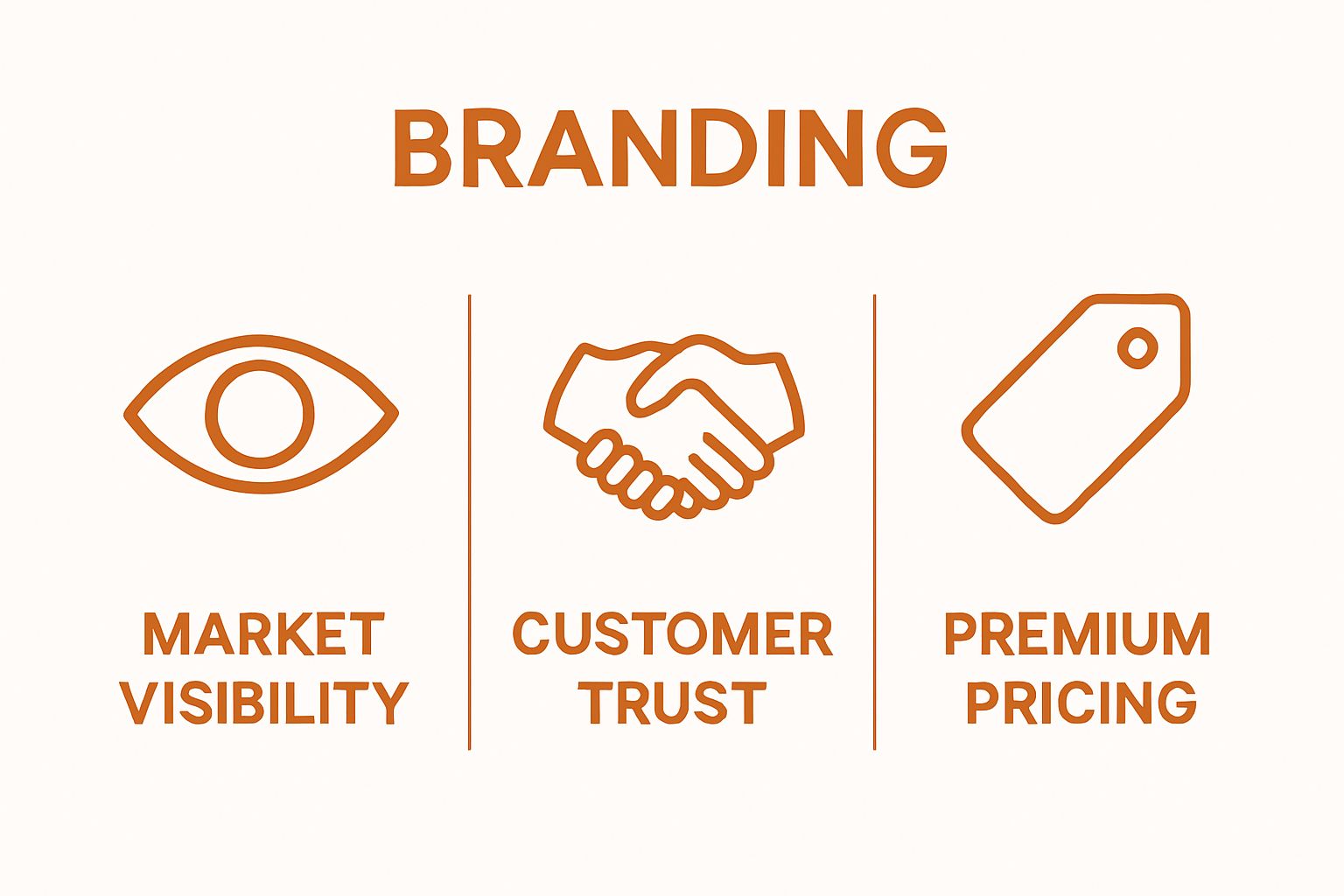 BRANDING

MARKET VISIBILITY

CUSTOMER TRUST

PREMIUM PRICING