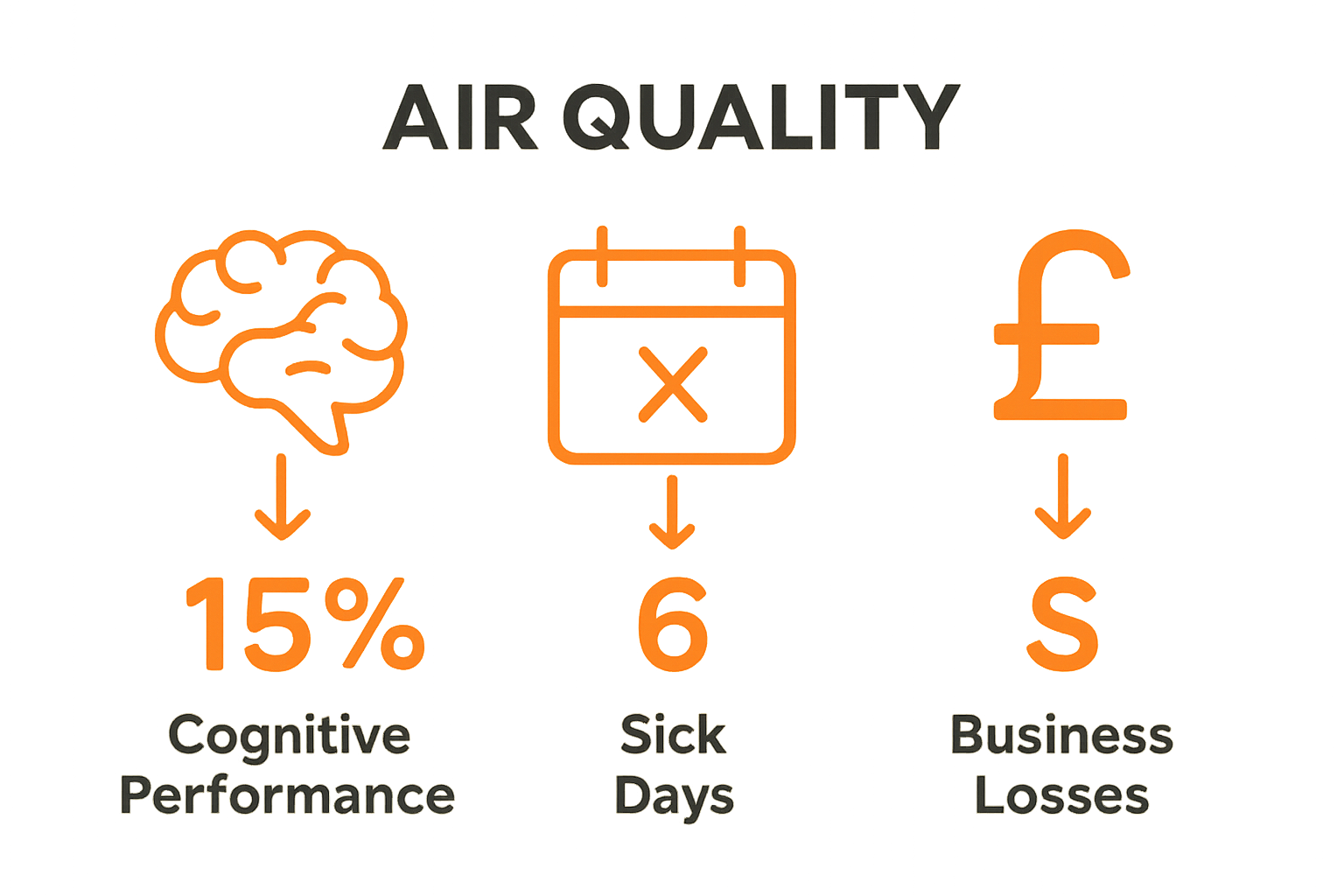 AIR QUALITY

£

15%

Cognitive Performance

6

Sick Days

S

Business Losses