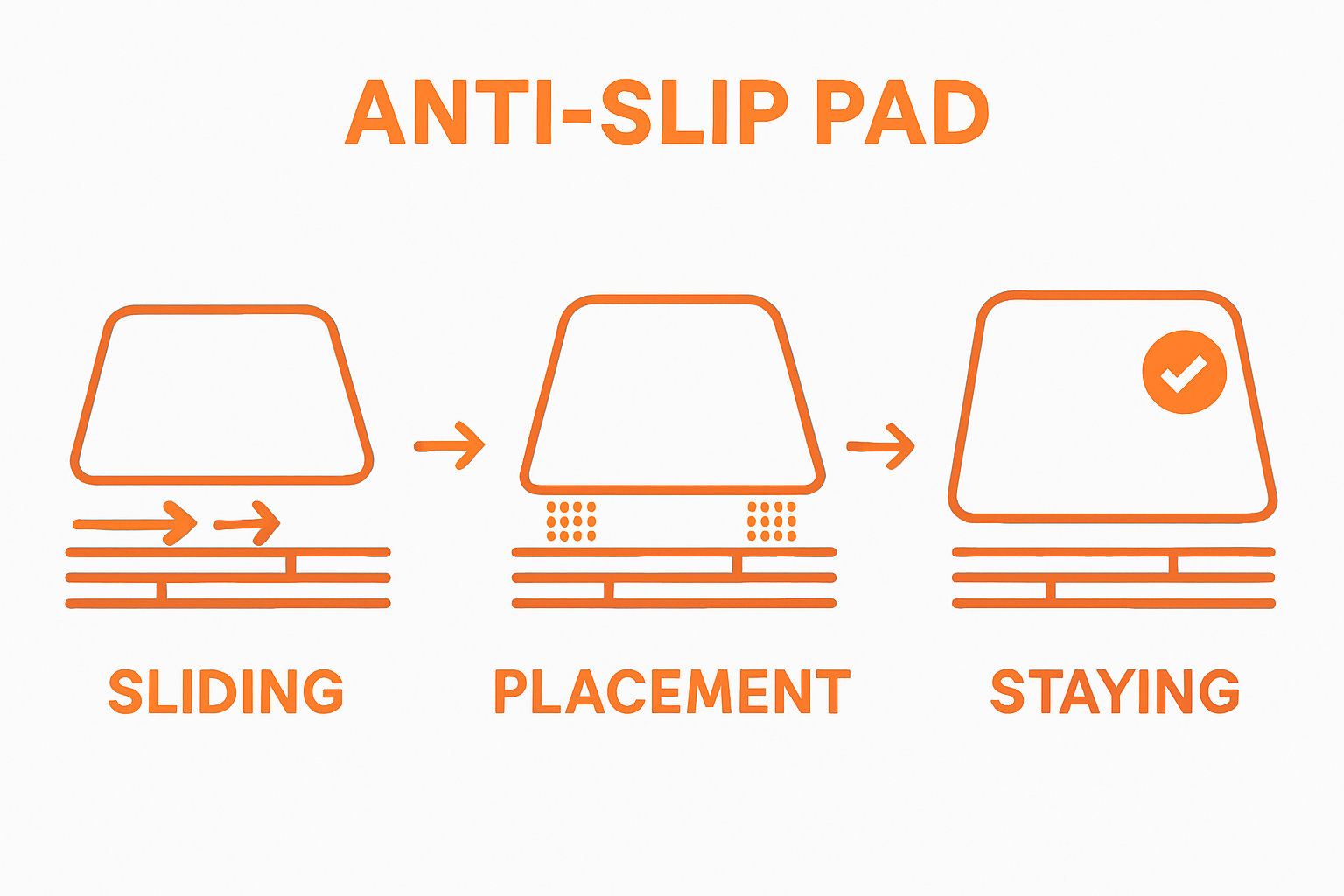 ANTI-SLIP PAD

SLIDING

PLACEMENT

STAYING