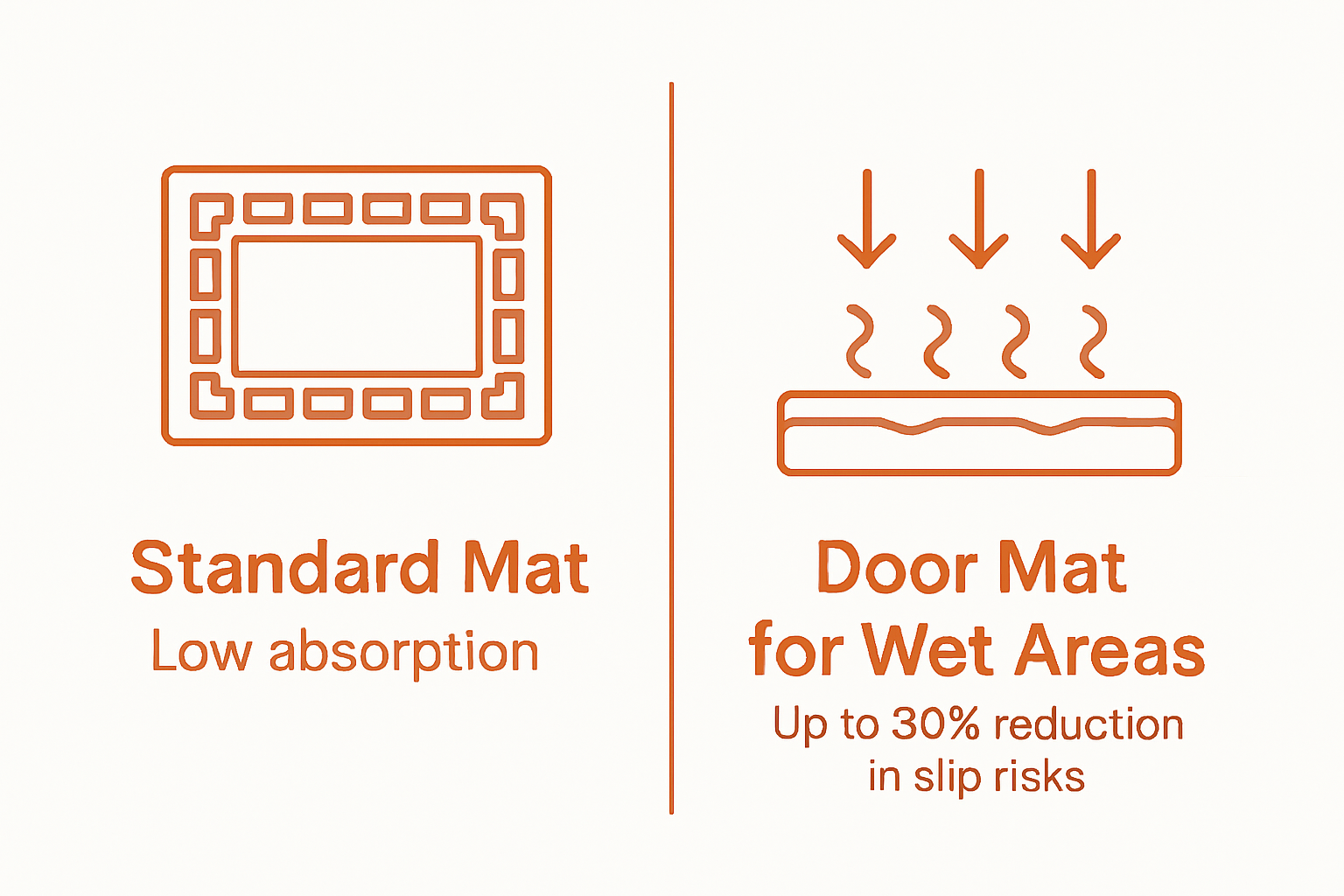 Standard Mat
Low absorption

Door Mat for Wet Areas
Up to 30% reduction in slip risks