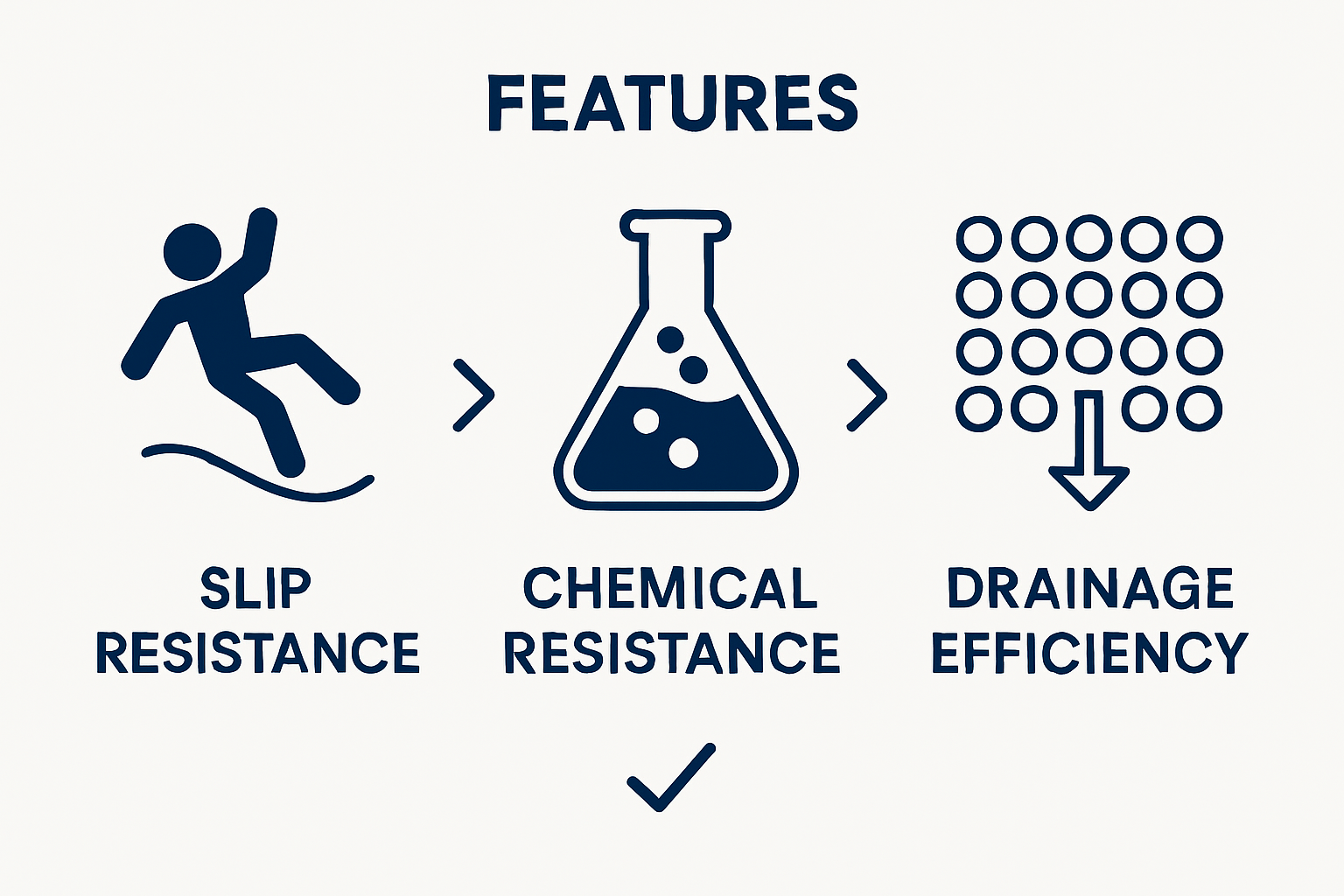 FEATURES

SLIP RESISTANCE

CHEMICAL RESISTANCE

DRAINAGE EFFICIENCY